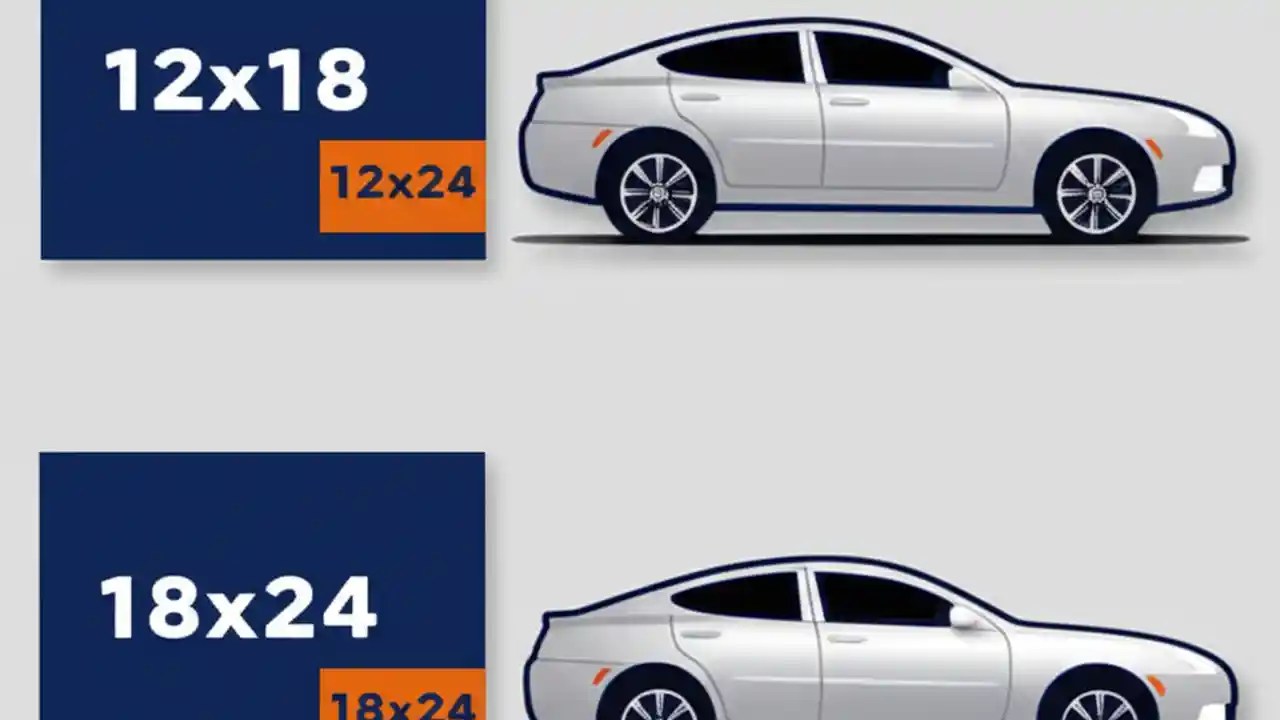 12x18

12x24

18x24

18x24