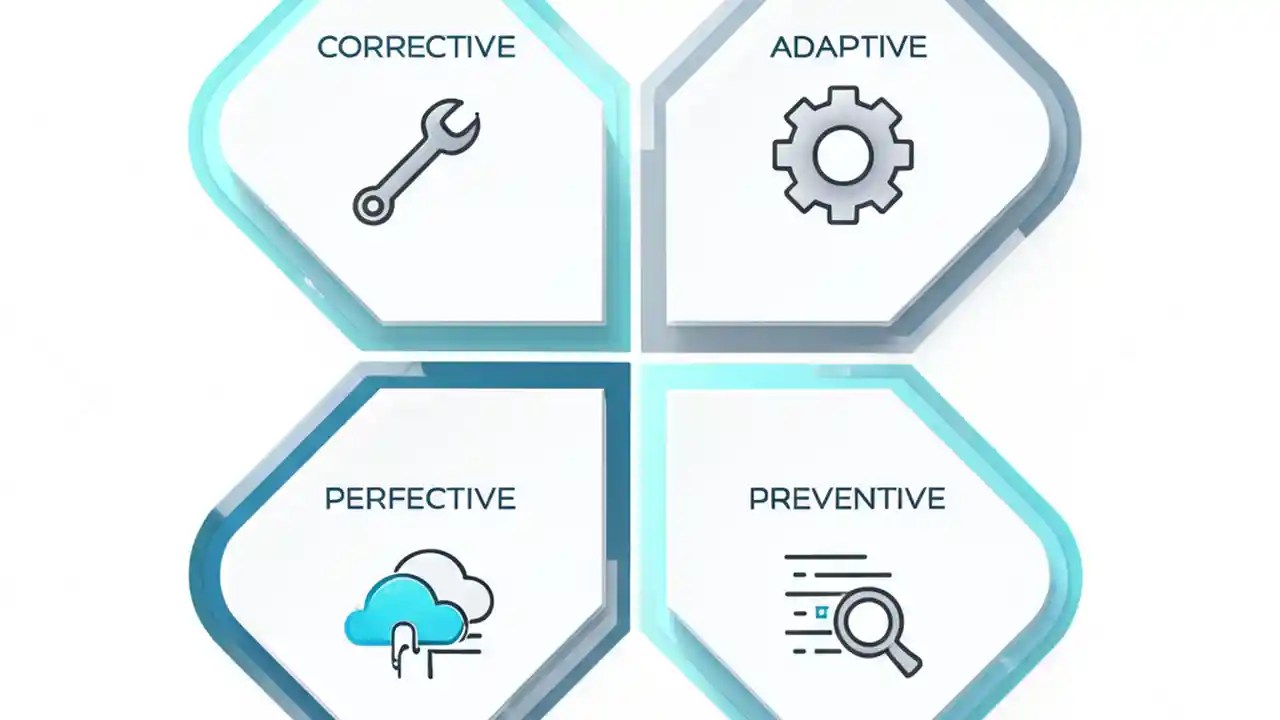 CORRECTIVE

ADAPTIVE

PERFECTIVE

PREVENTIVE