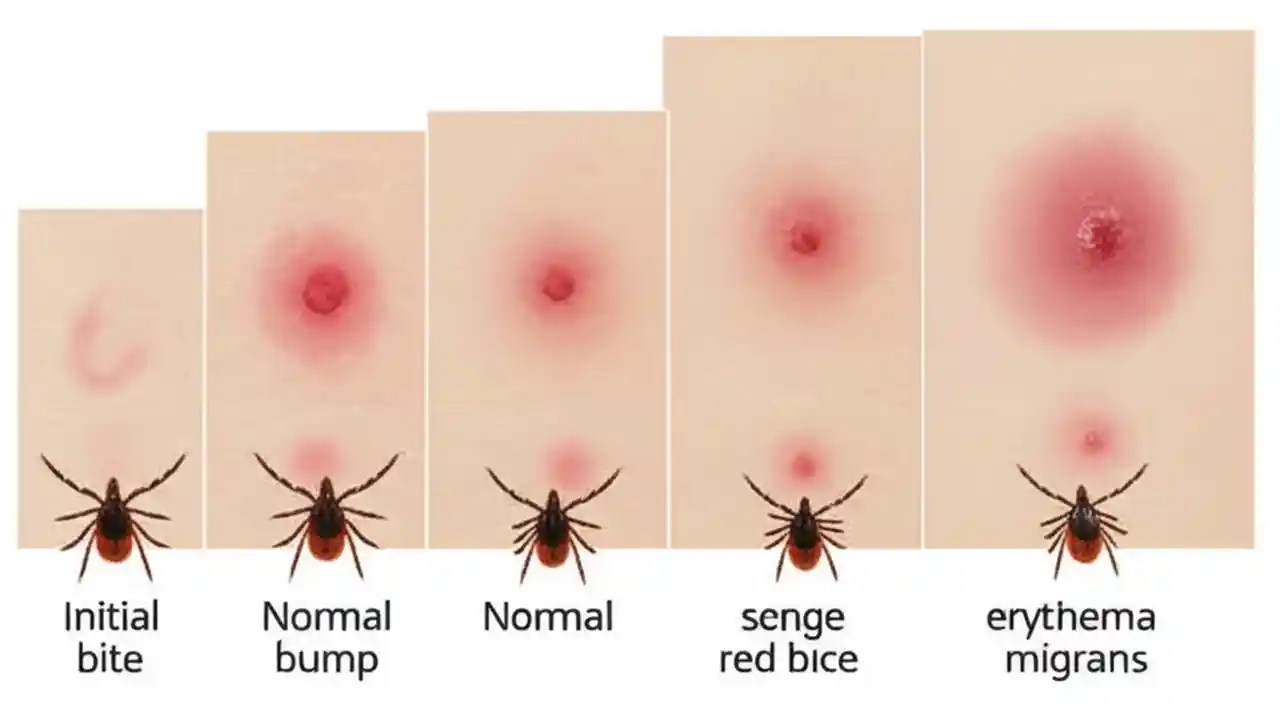 Initial bite

Normal bump

Normal

senge red bice

erythema migrans