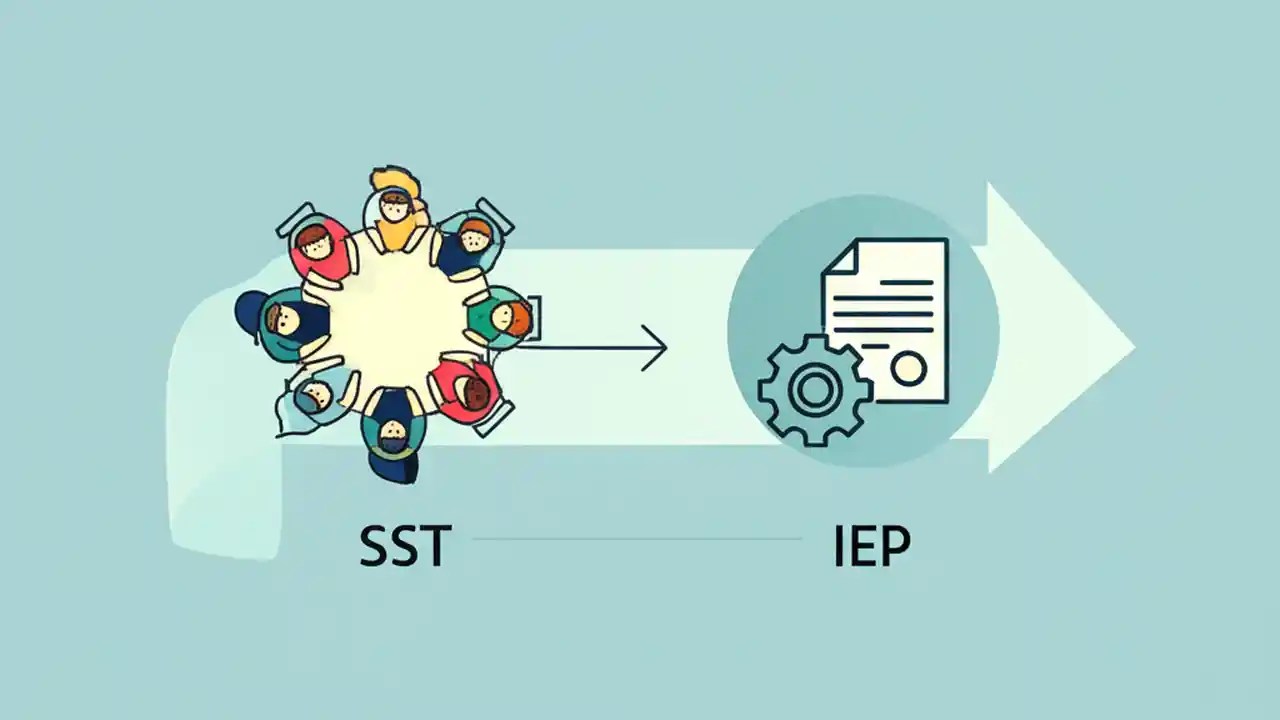 SST

IEP