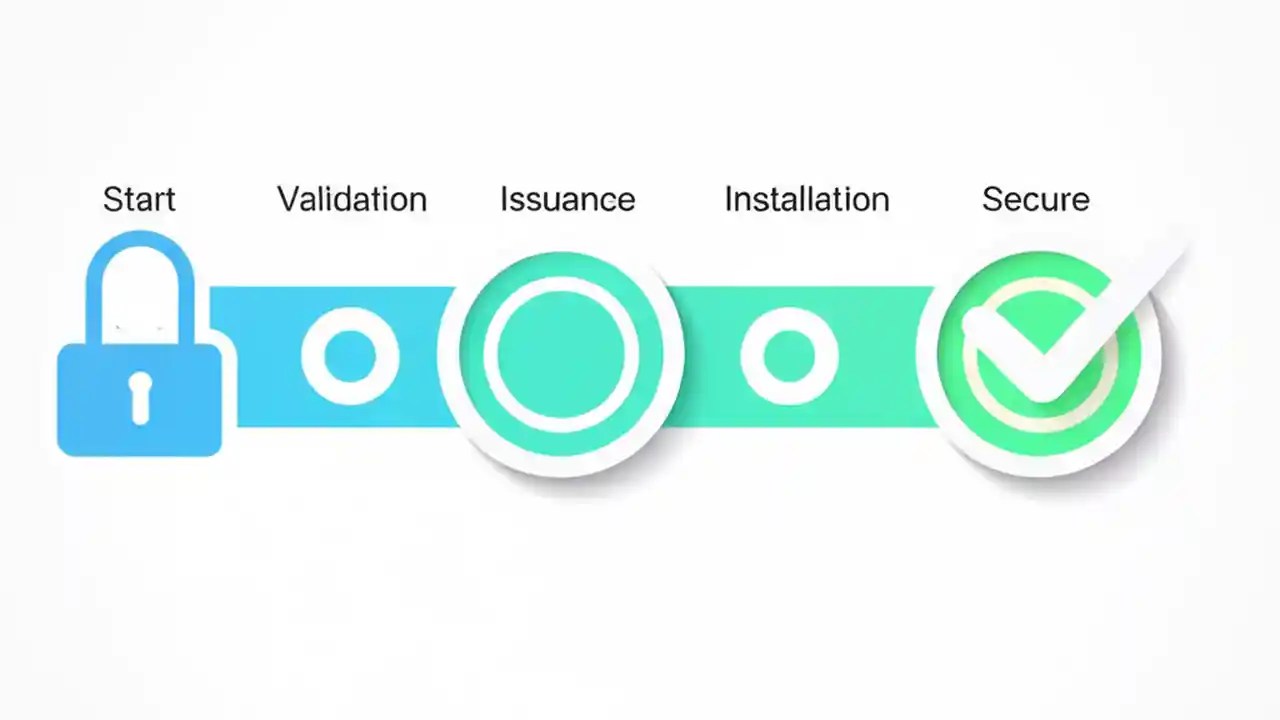 Start Validation Issuance Installation Secure