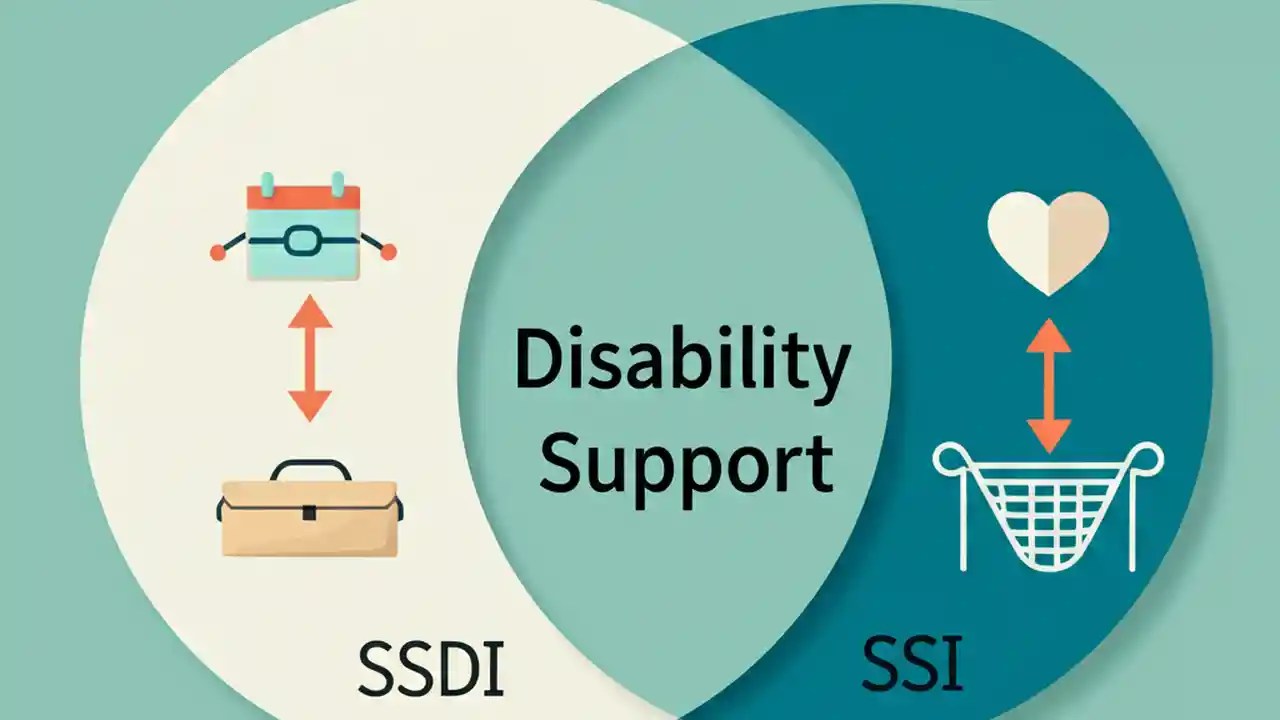 Disability Support

SSDI

SSI