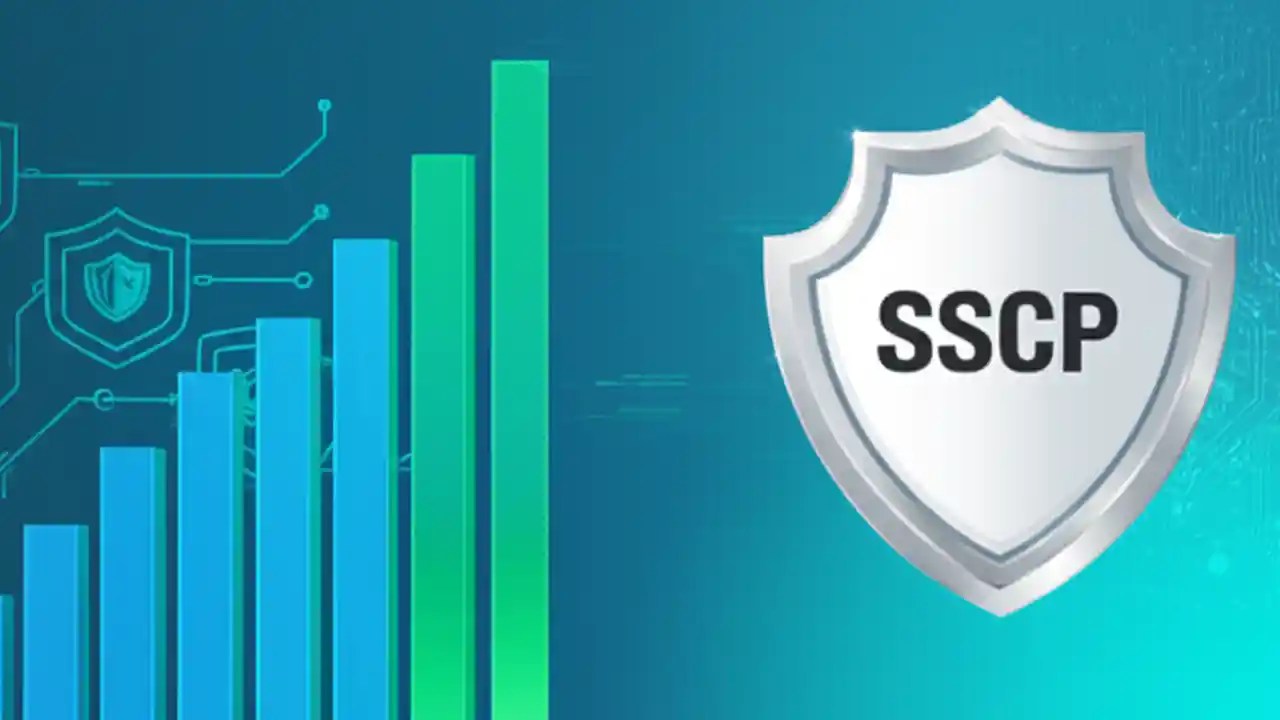 SSCP