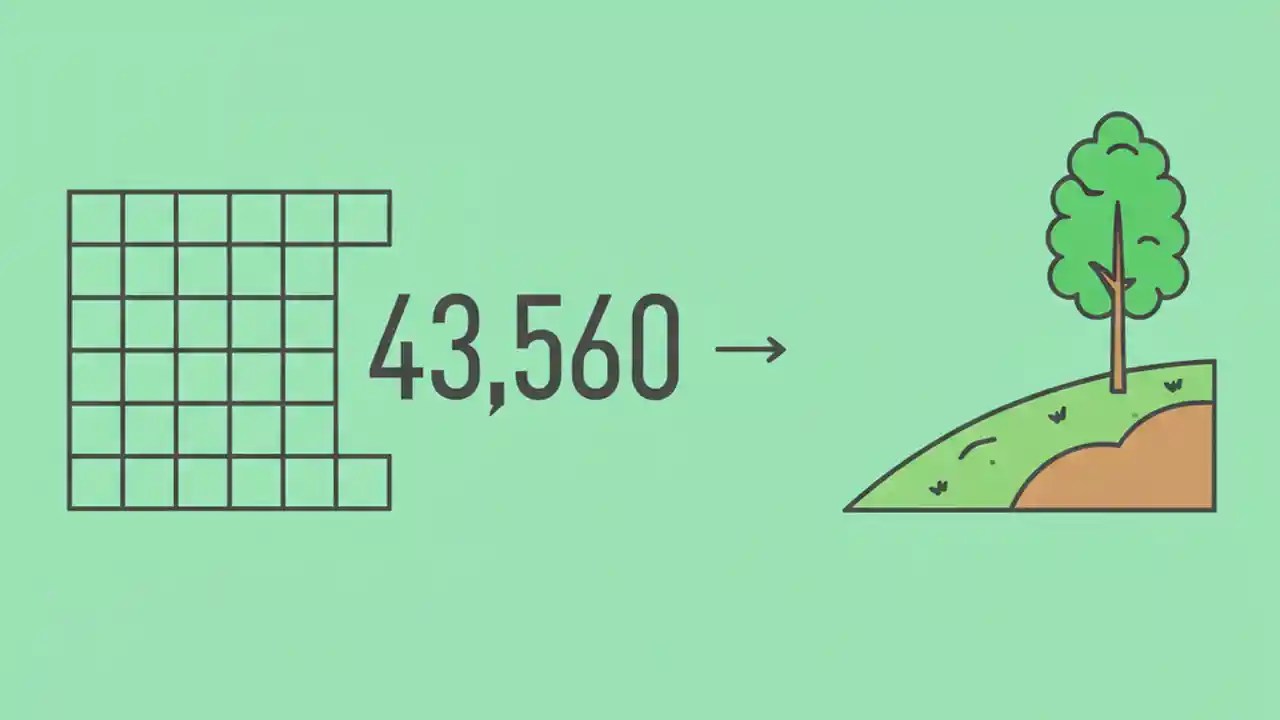 43,560 →