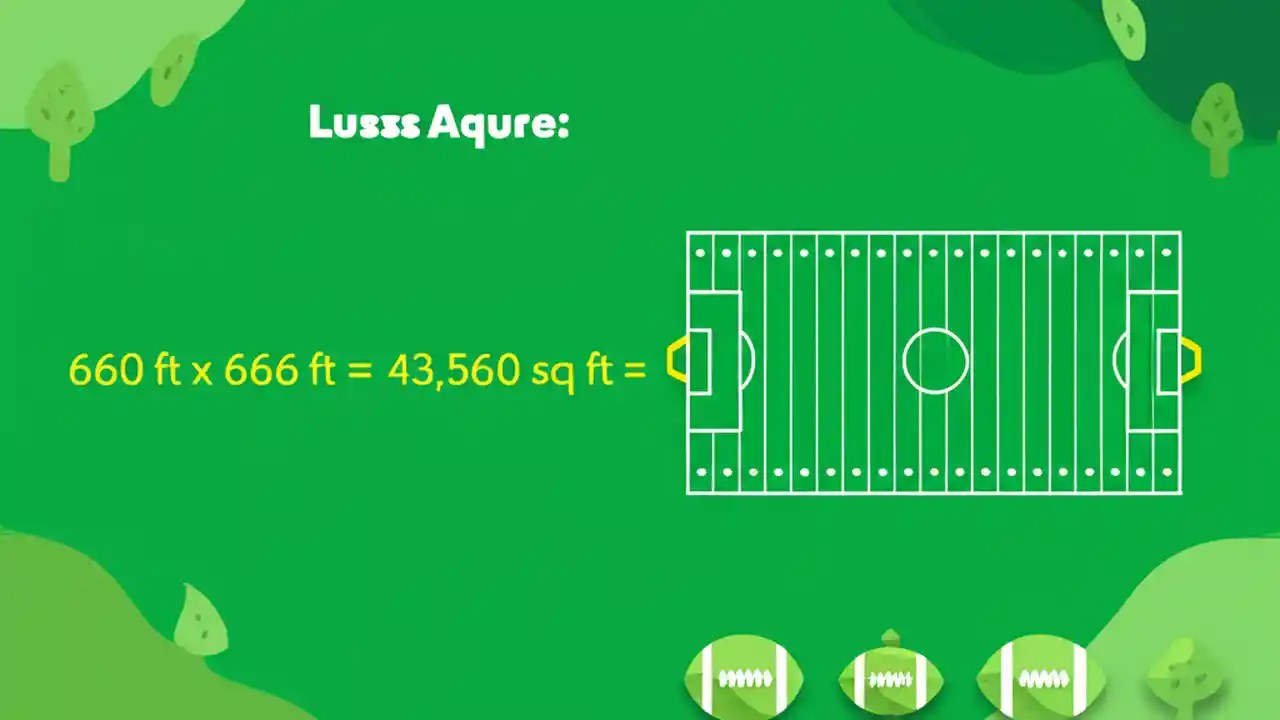 Lusss Aqure:

660 ft x 666 ft = 43,560 sq ft =