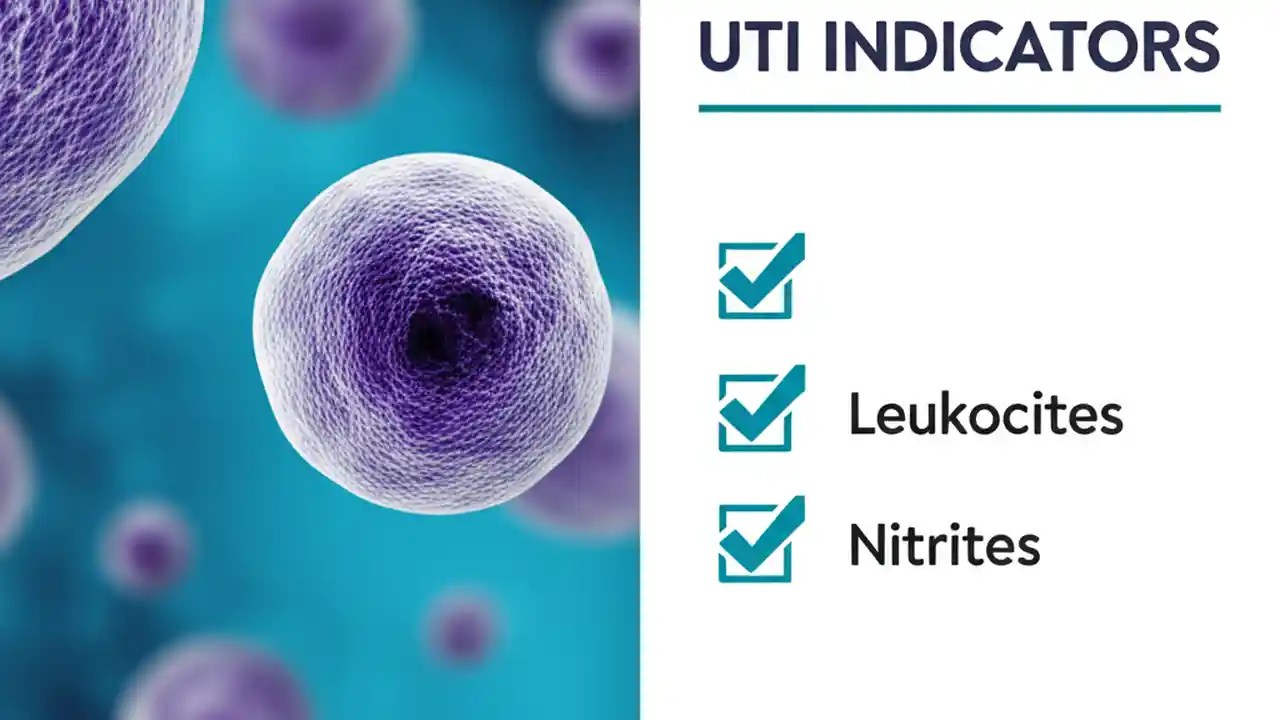 UTI INDICATORS

Leukocites

Nitrites