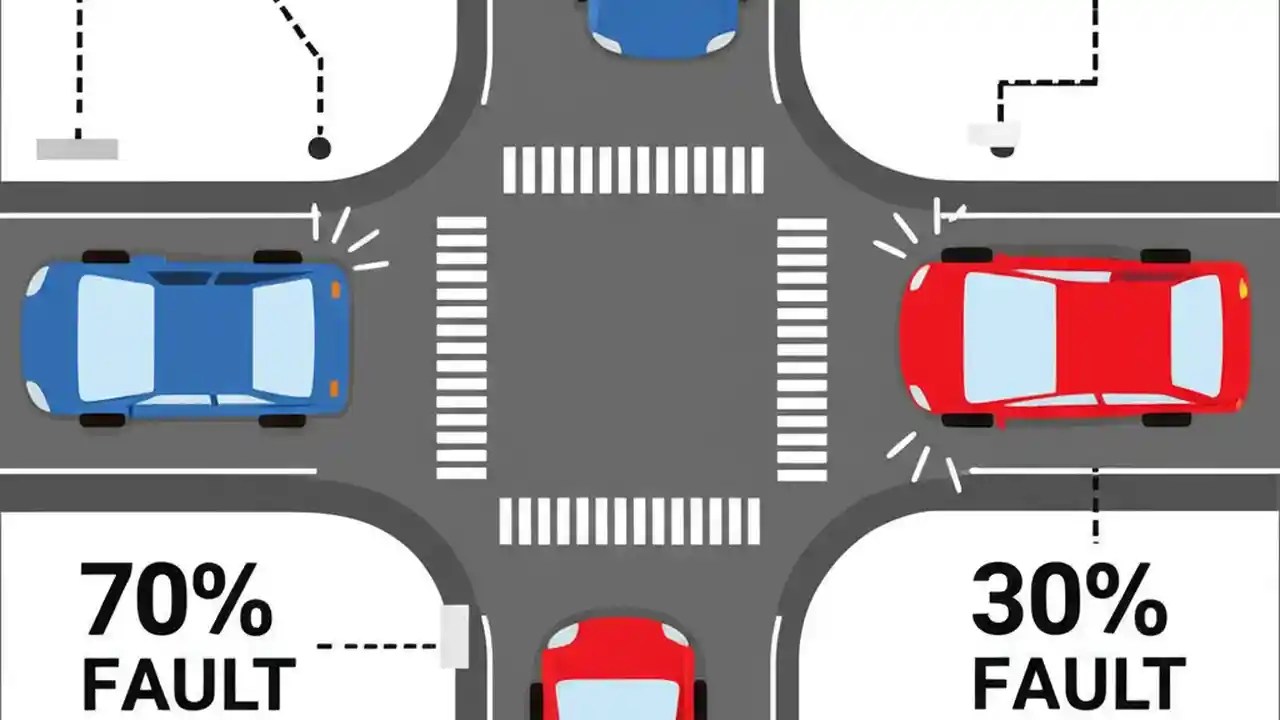 70%
FAULT

30%
FAULT