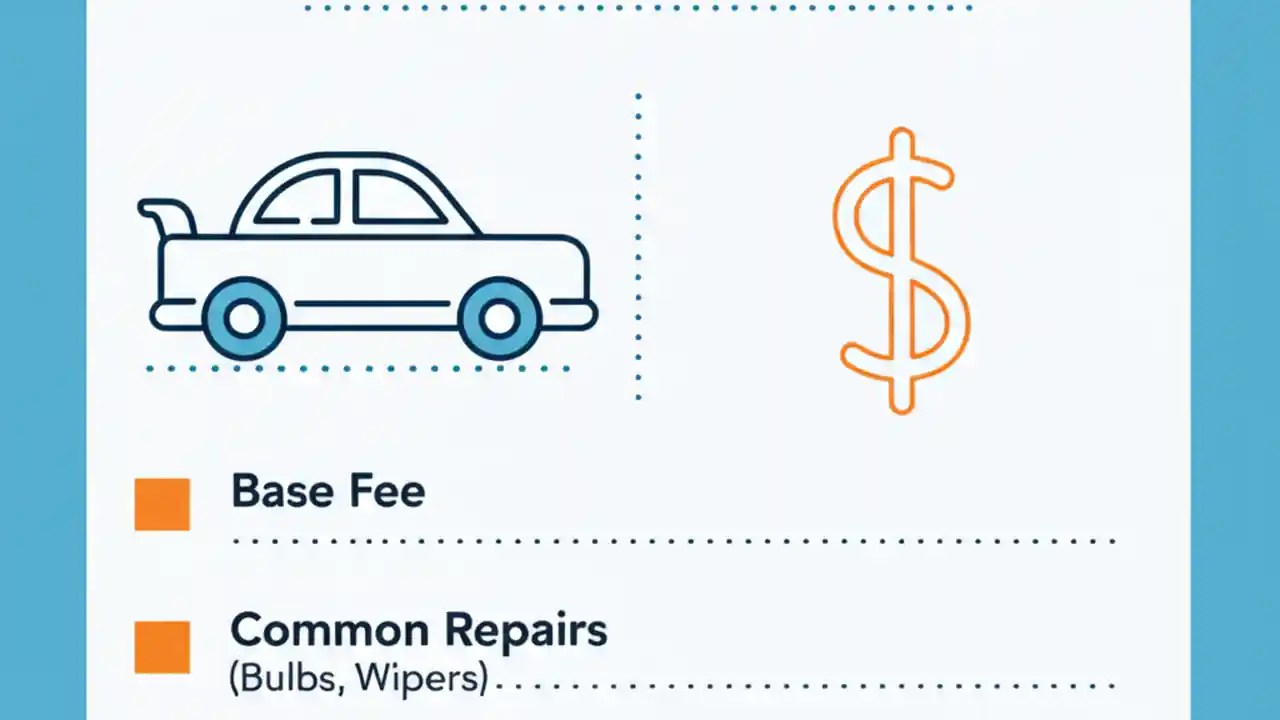 $

Base Fee

Common Repairs
(Bulbs, Wipers)