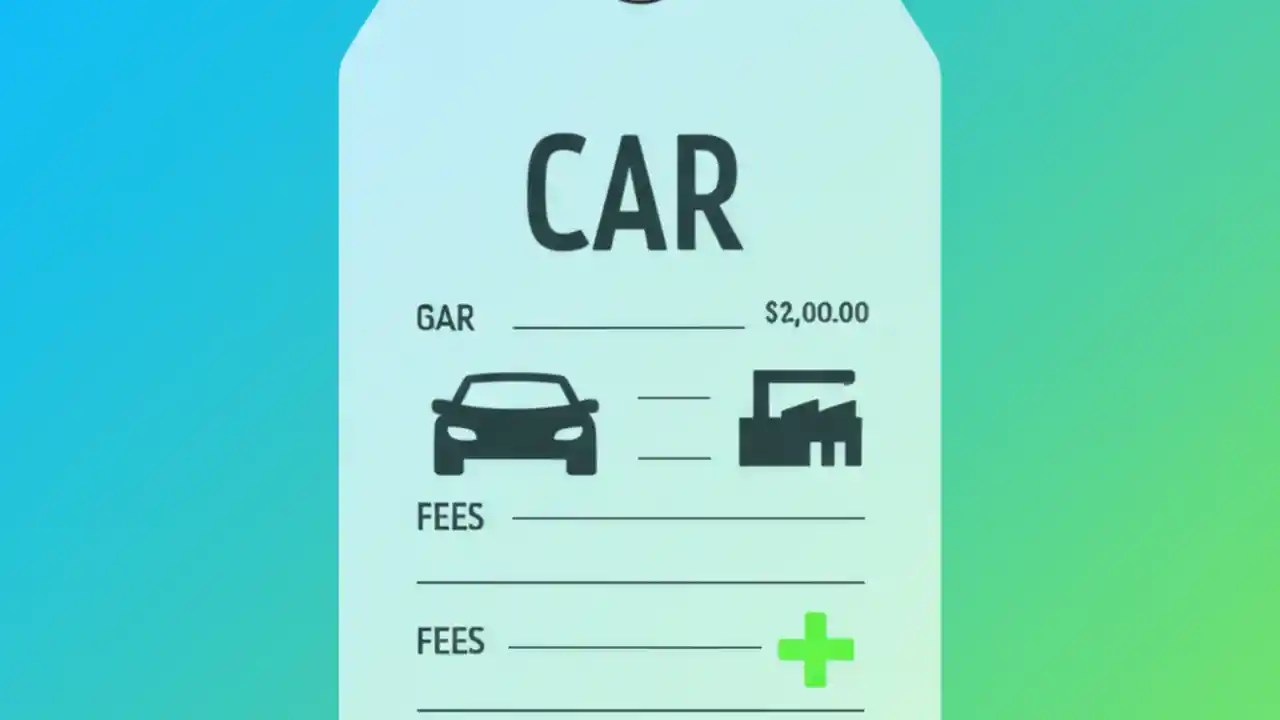 CAR

GAR $2,00.00

FEES

FEES