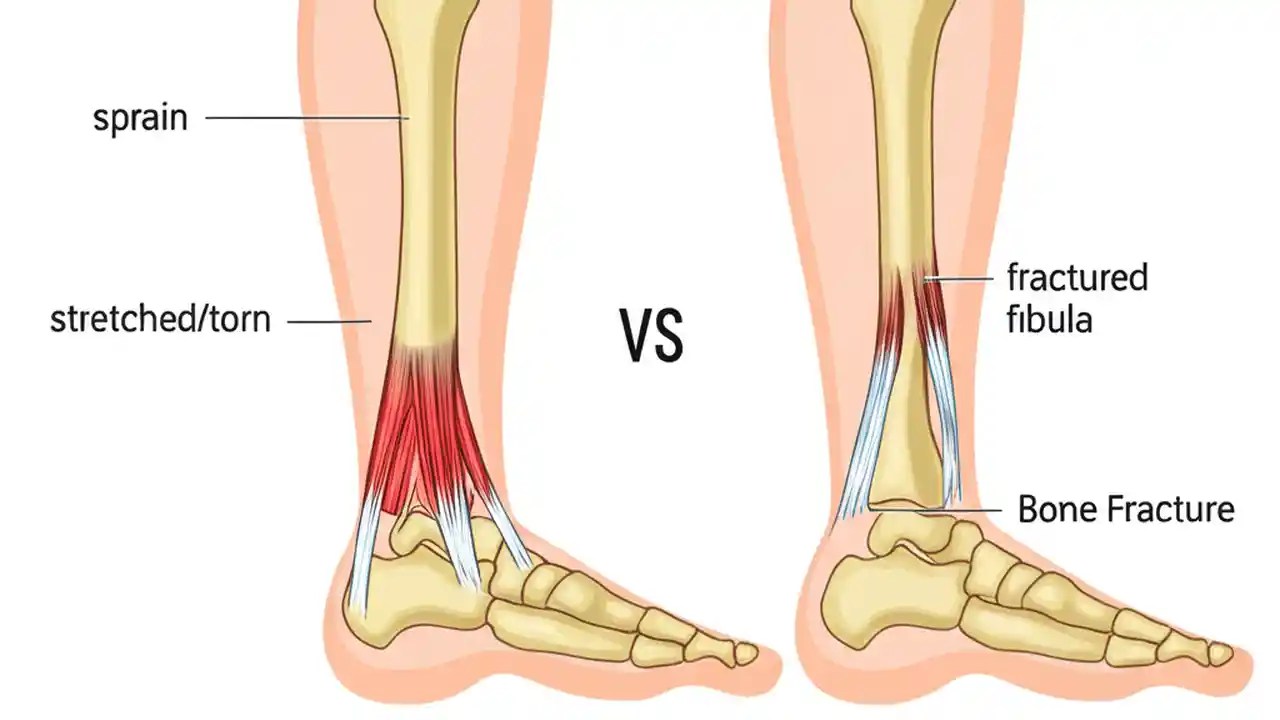 sprain

stretched/torn

VS

fractured fibula

Bone Fracture