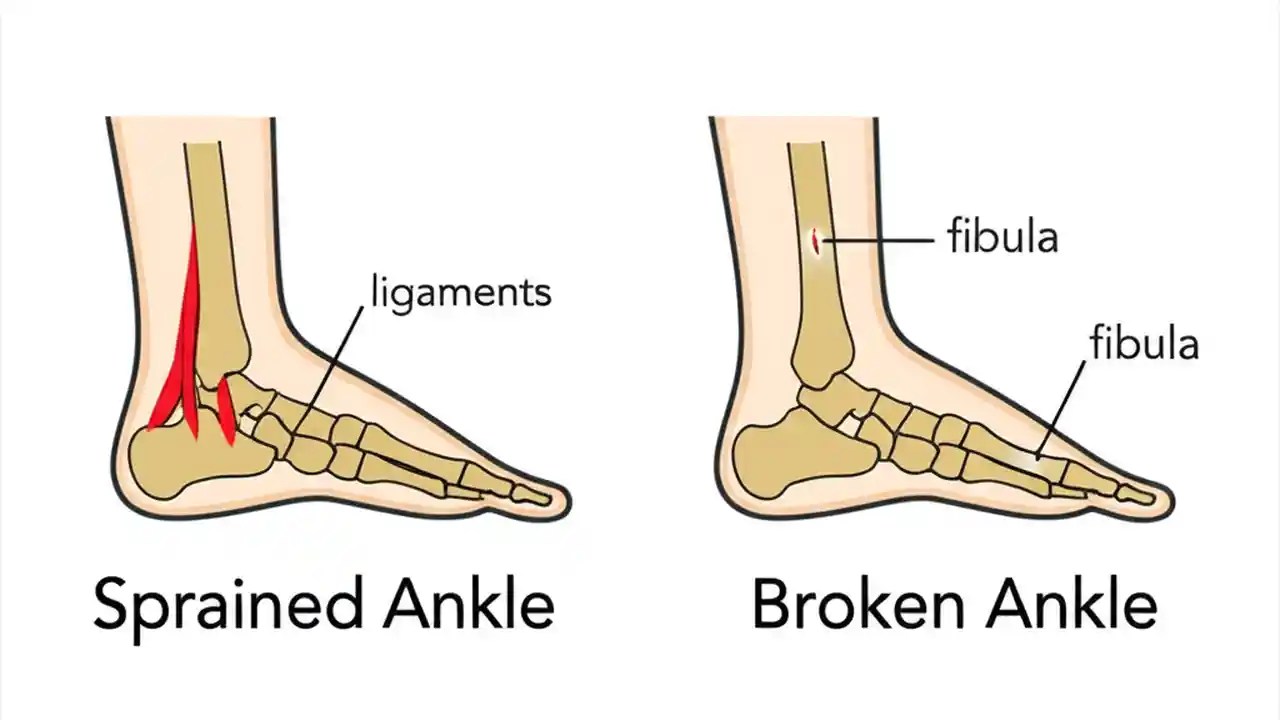 ligaments

Sprained Ankle

fibula

fibula

Broken Ankle