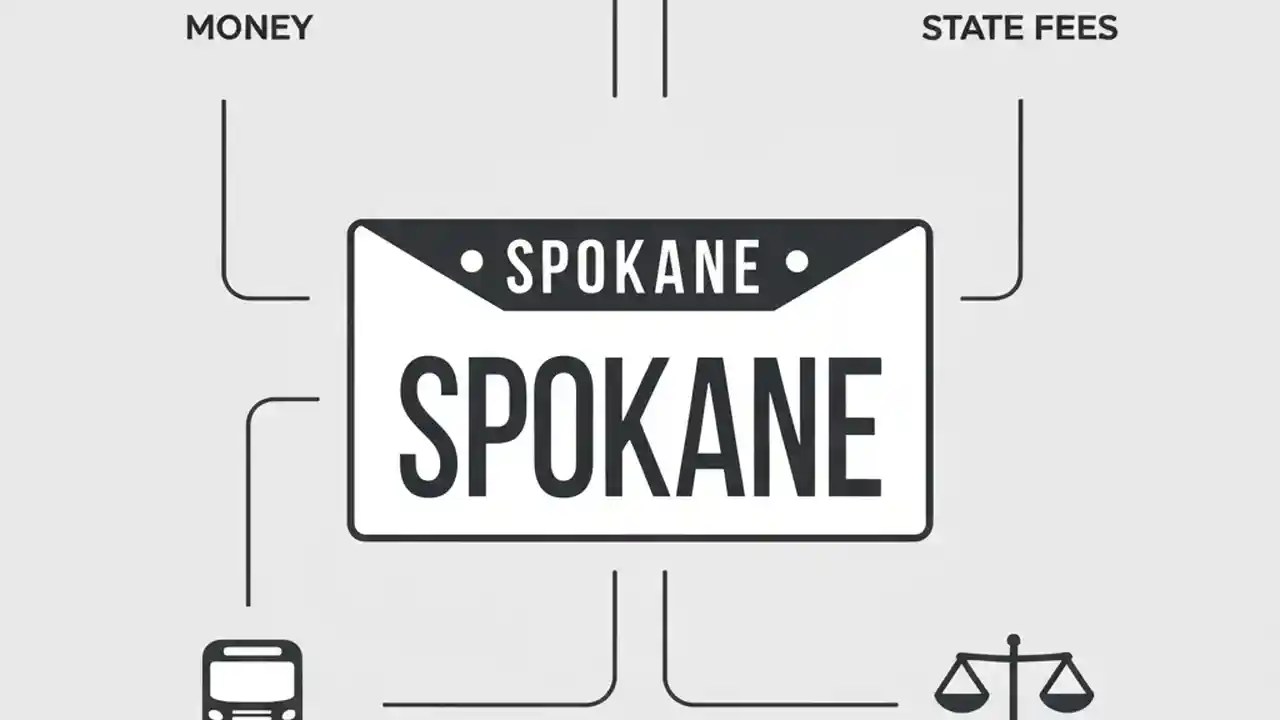 MONEY

STATE FEES

SPOKANE

SPOKANE