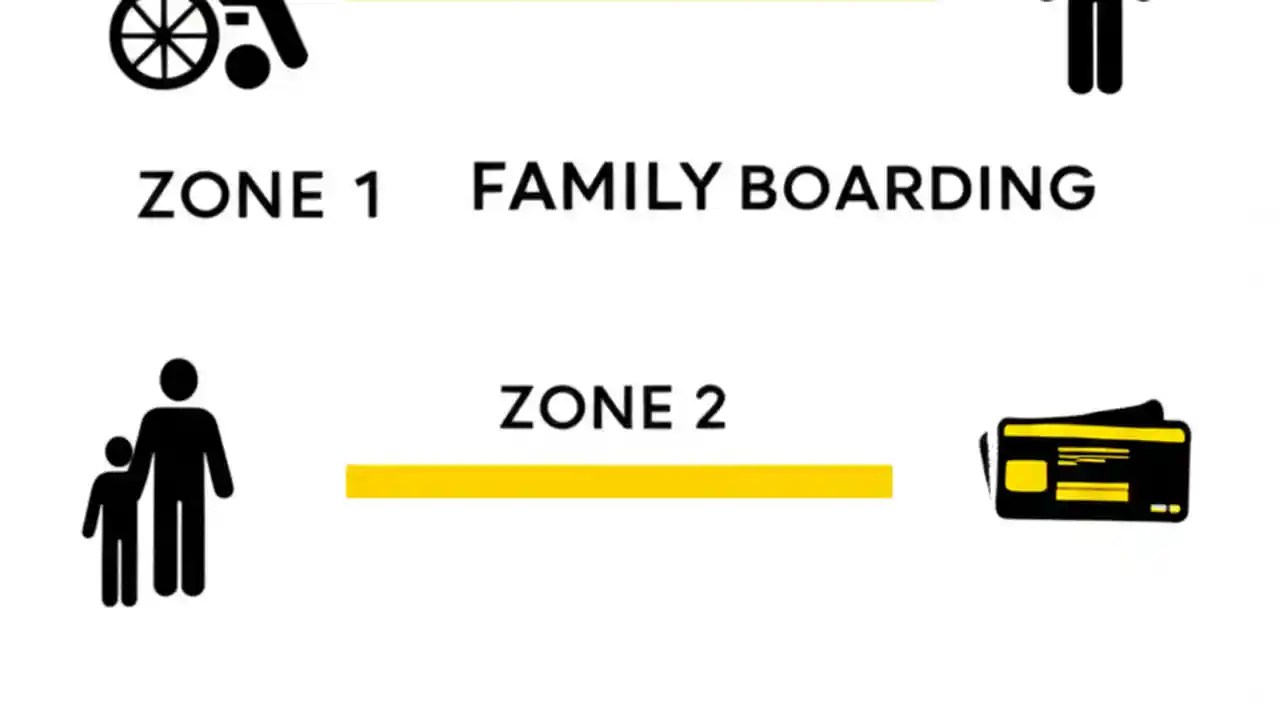 ZONE 1 FAMILY BOARDING

ZONE 2