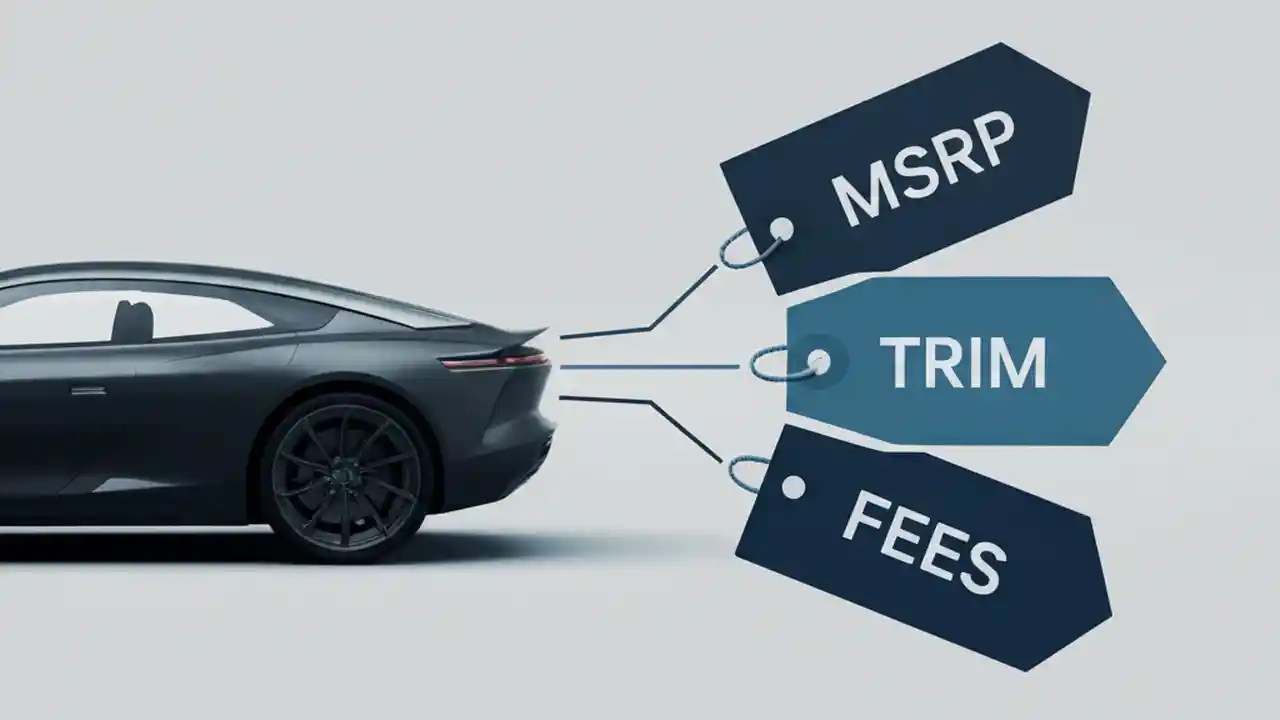 MSRP

TRIM

FEES