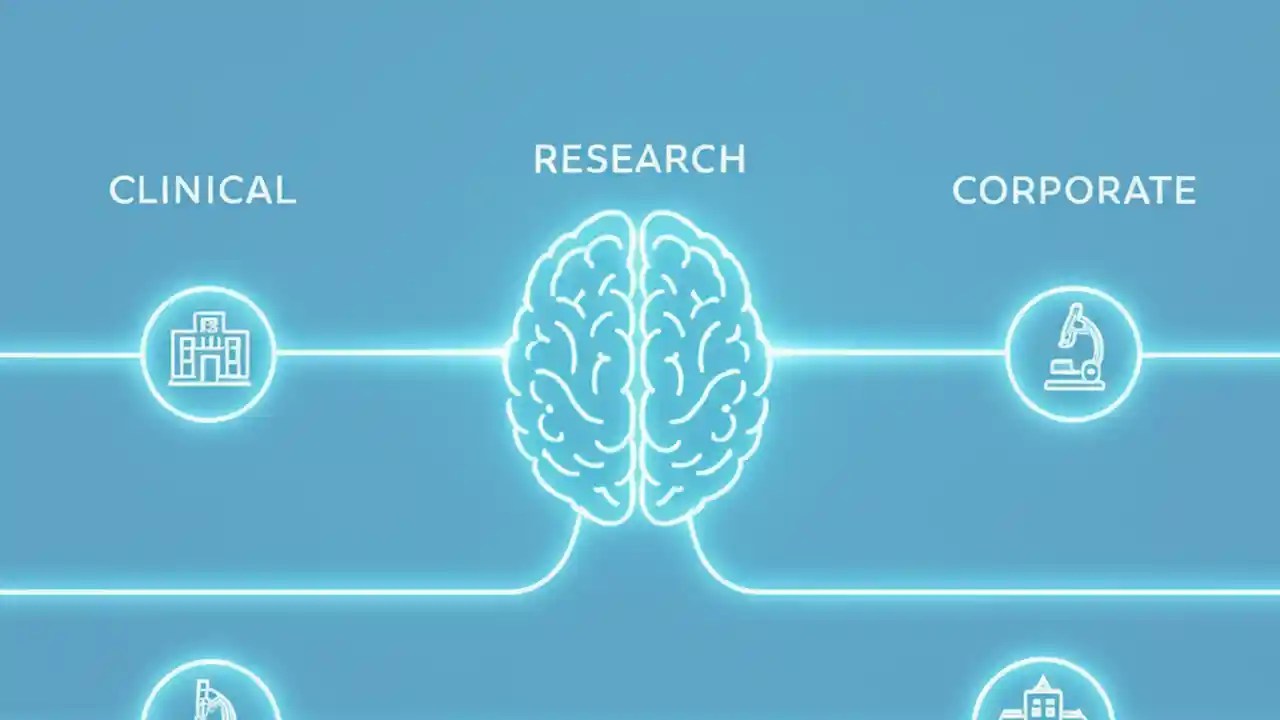 CLINICAL

RESEARCH

CORPORATE