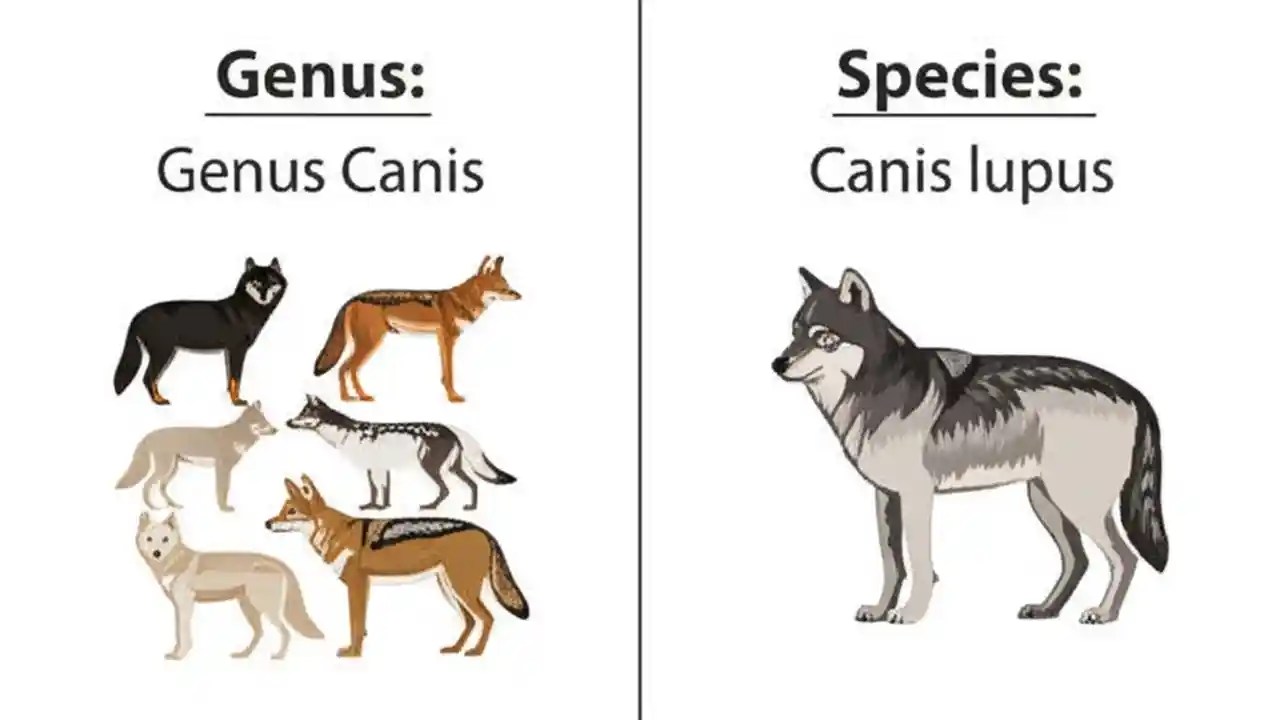 Genus:
Genus Canis

Species:
Canis lupus