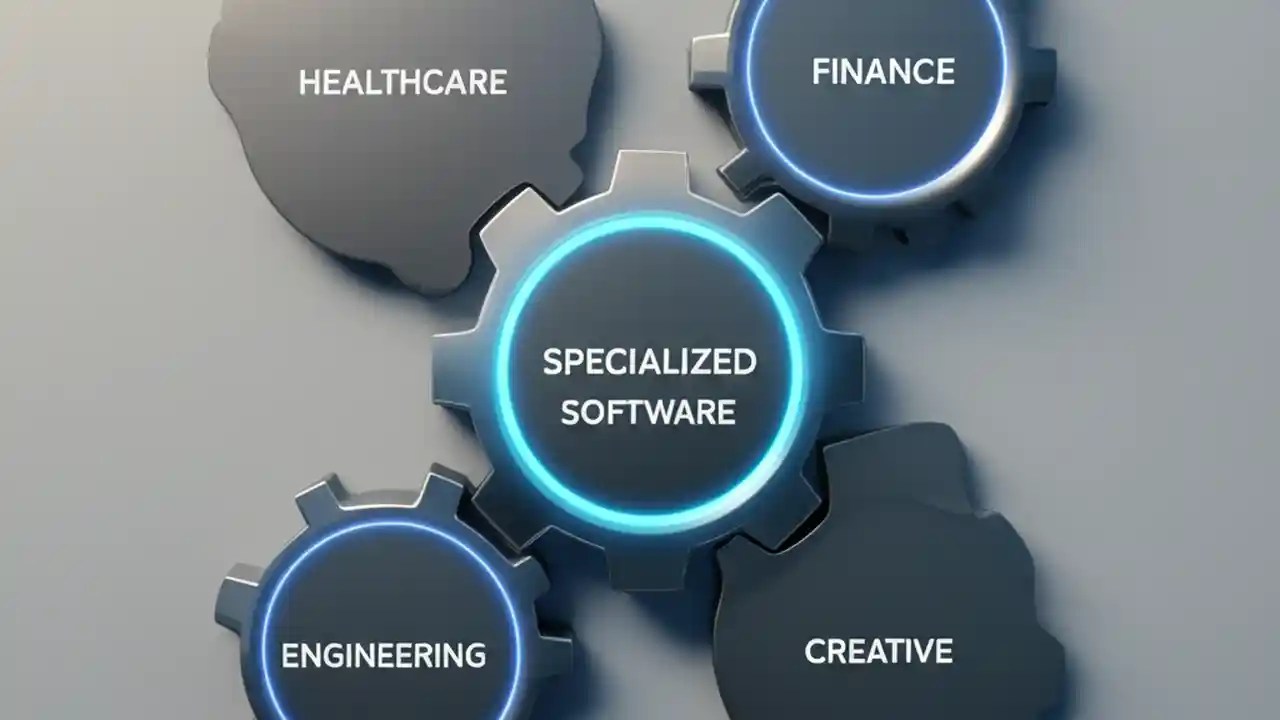 HEALTHCARE

FINANCE

SPECIALIZED SOFTWARE

ENGINEERING

CREATIVE