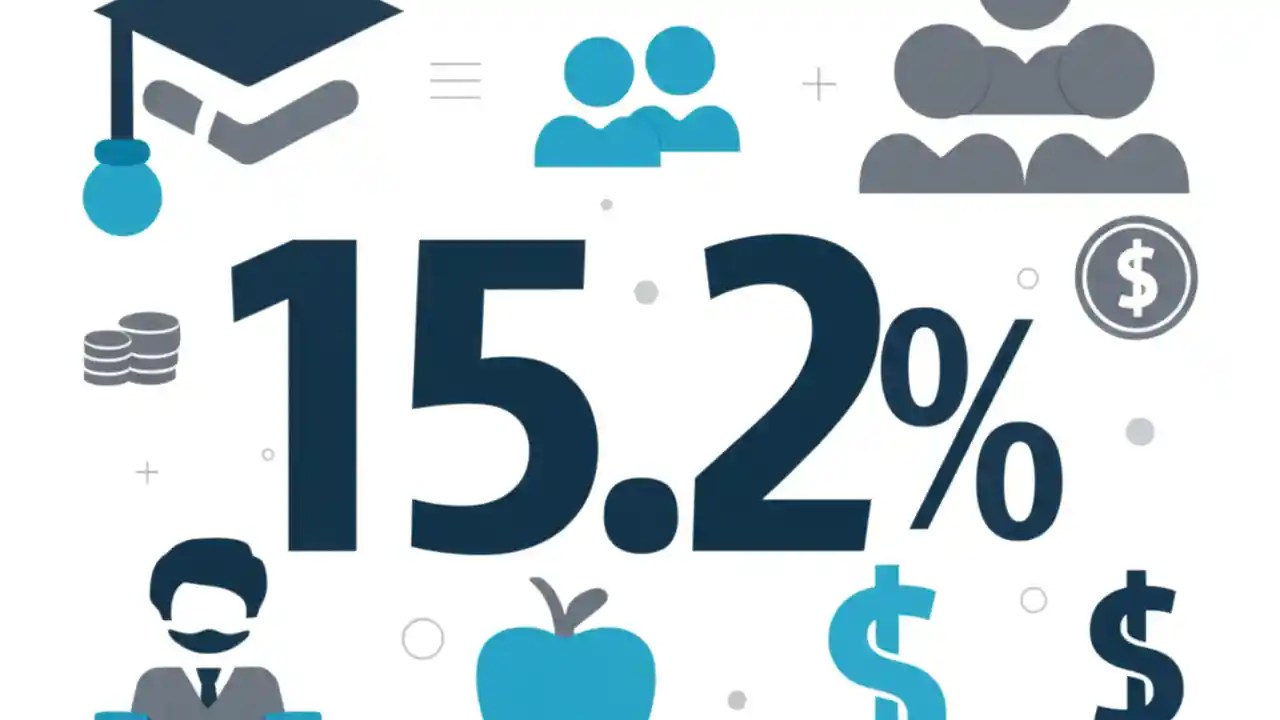 15.2%

$

$

$