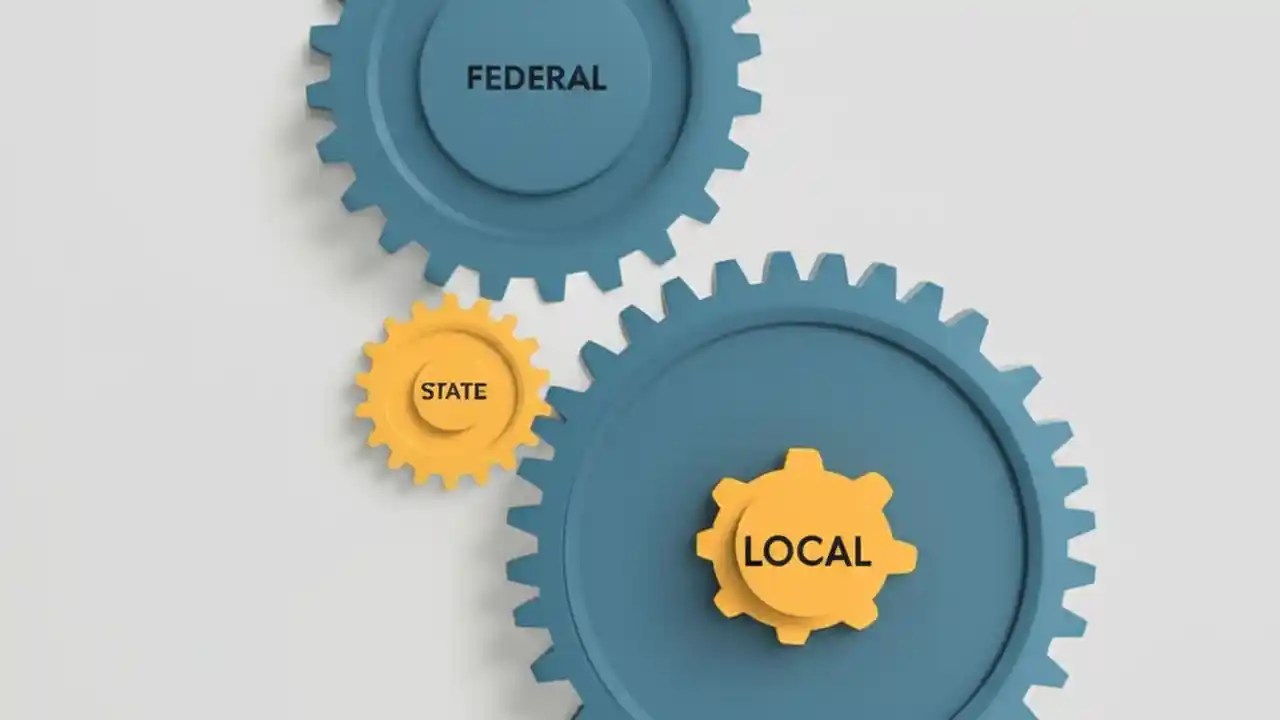 FEDERAL

STATE

LOCAL