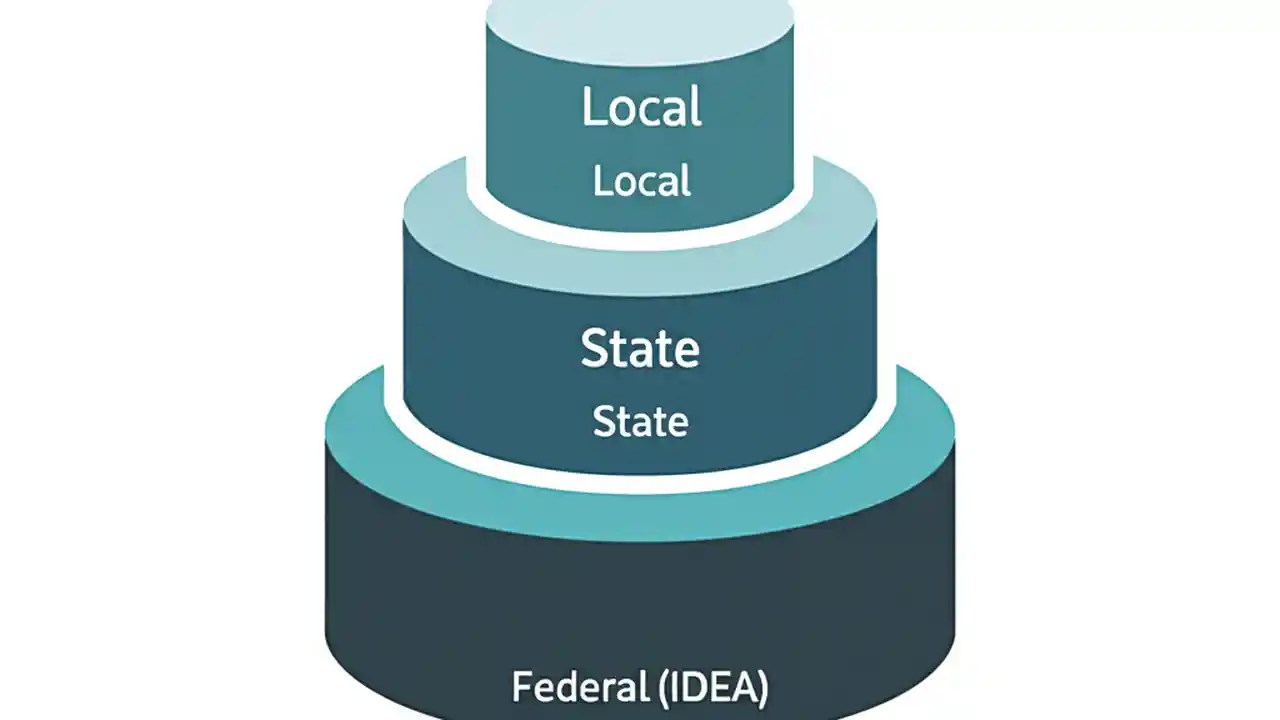 Local
Local

State
State

Federal (IDEA)