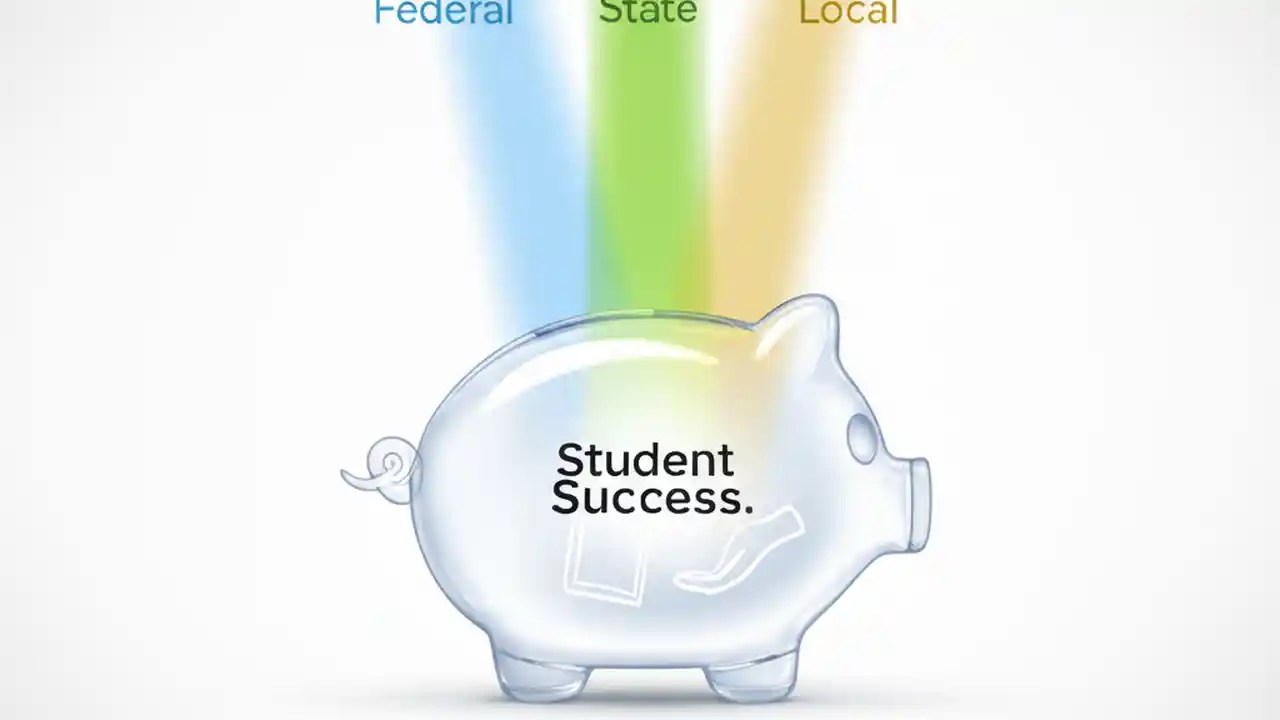 Federal State Local

Student Success.