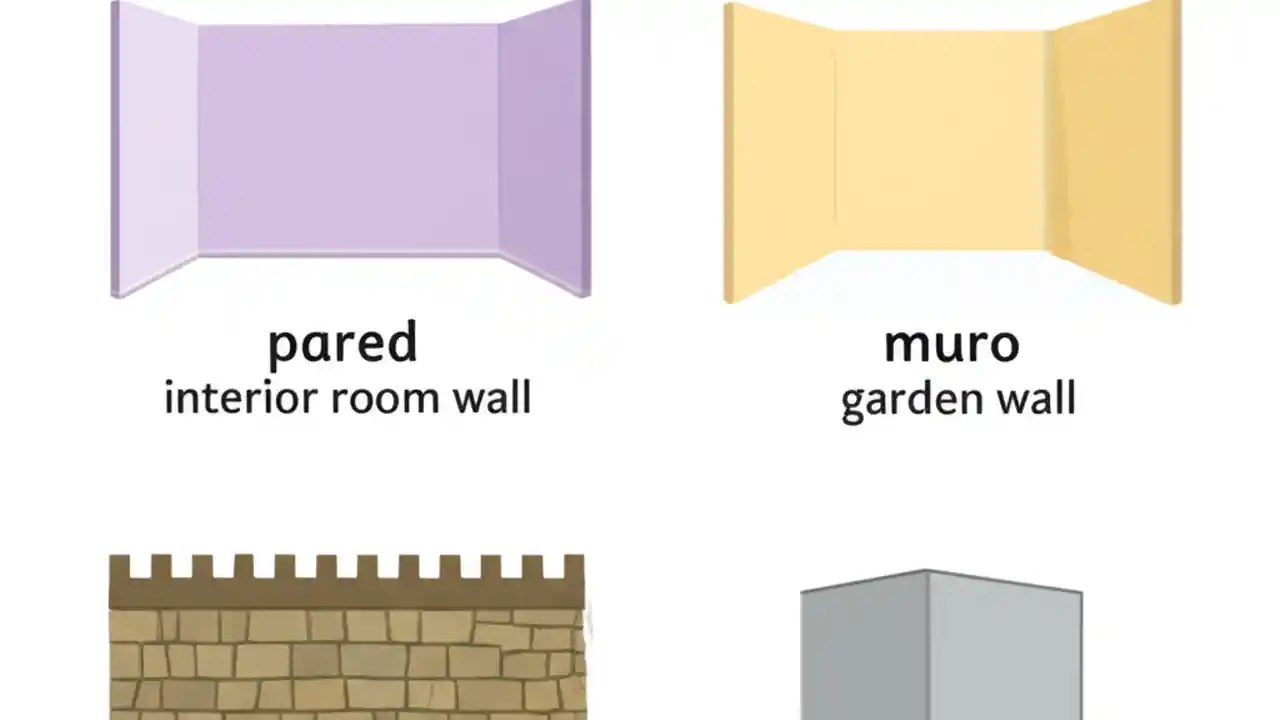 pared
interior room wall

muro
garden wall