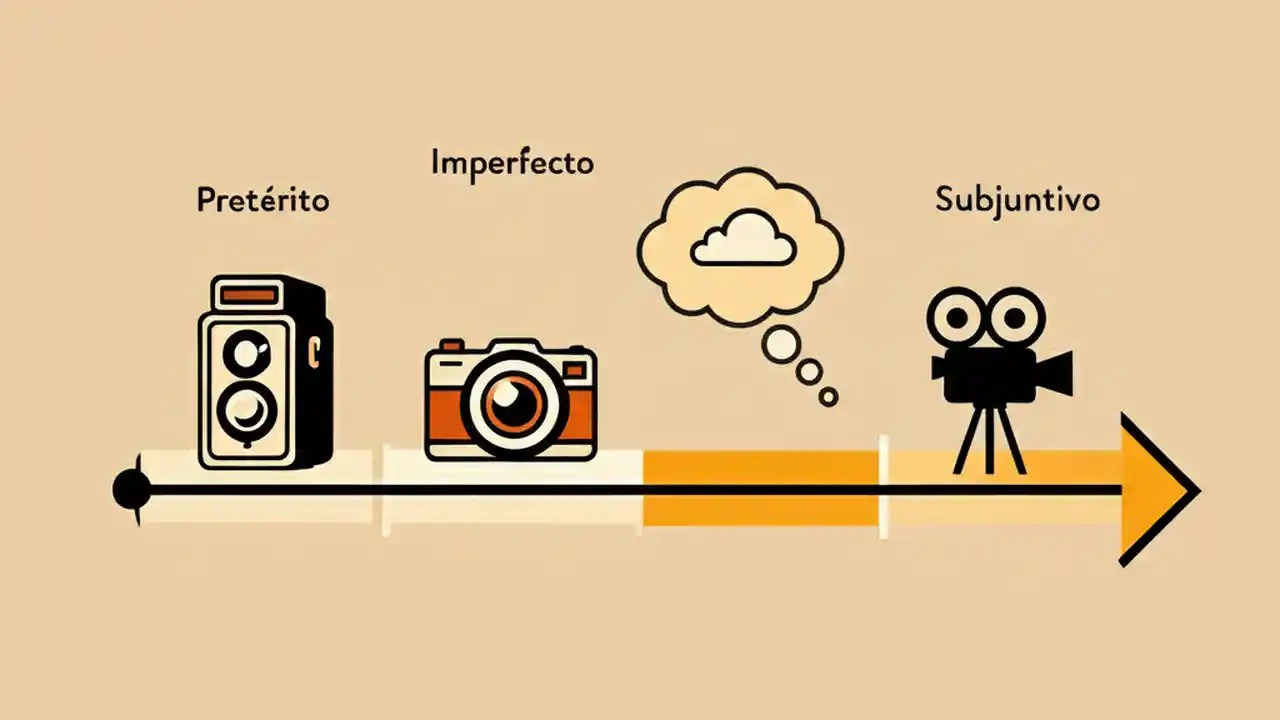 Pretérito

Imperfecto

Subjuntivo