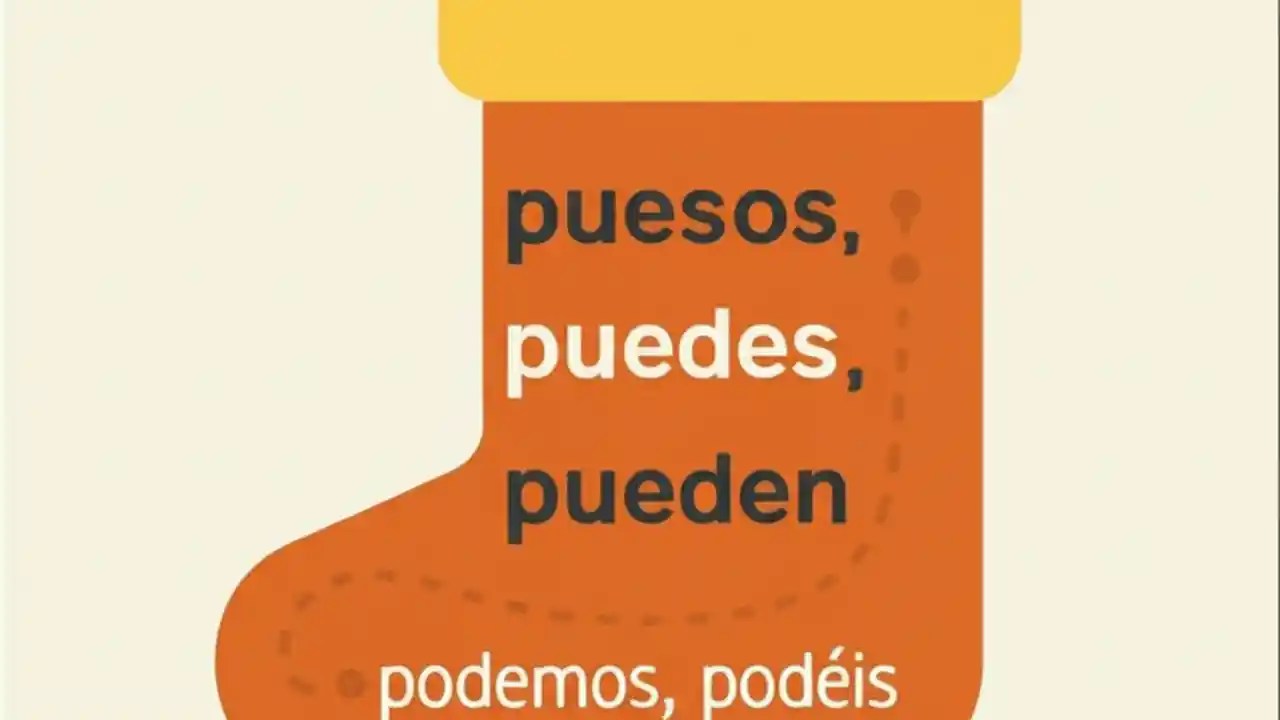 puesos,
puedes,
pueden

podemos, podéis