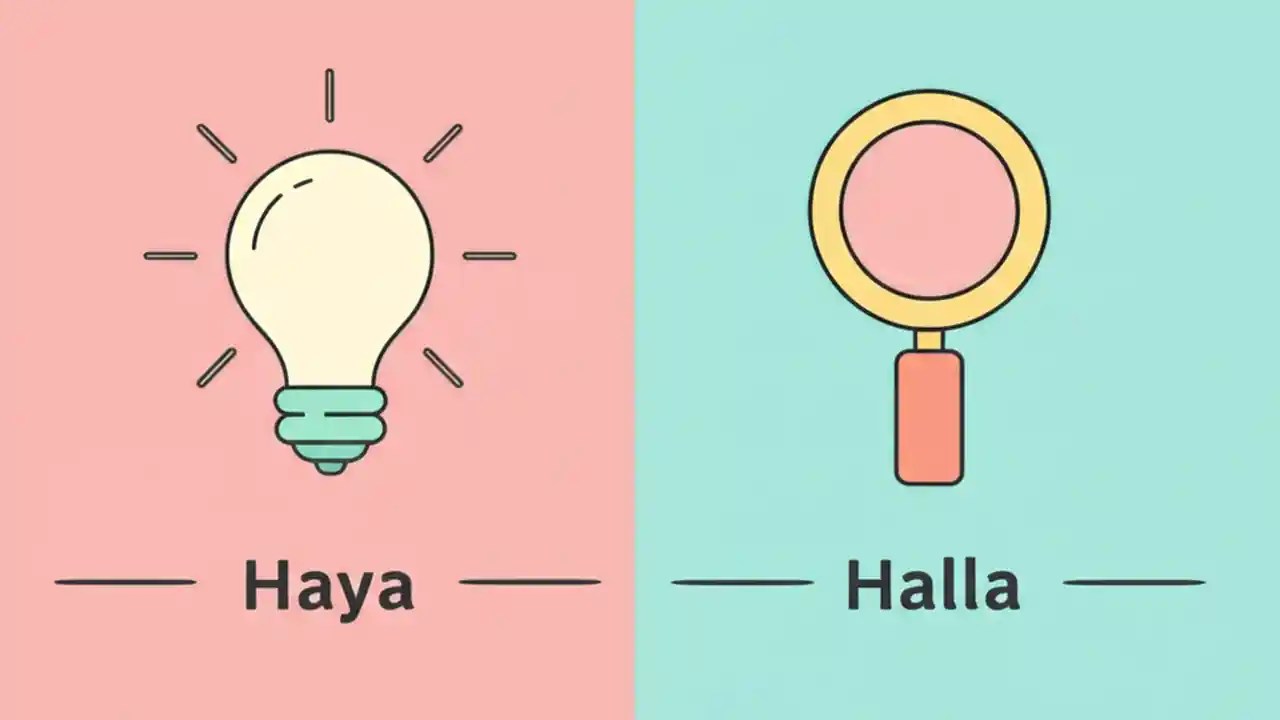 Haya

Halla