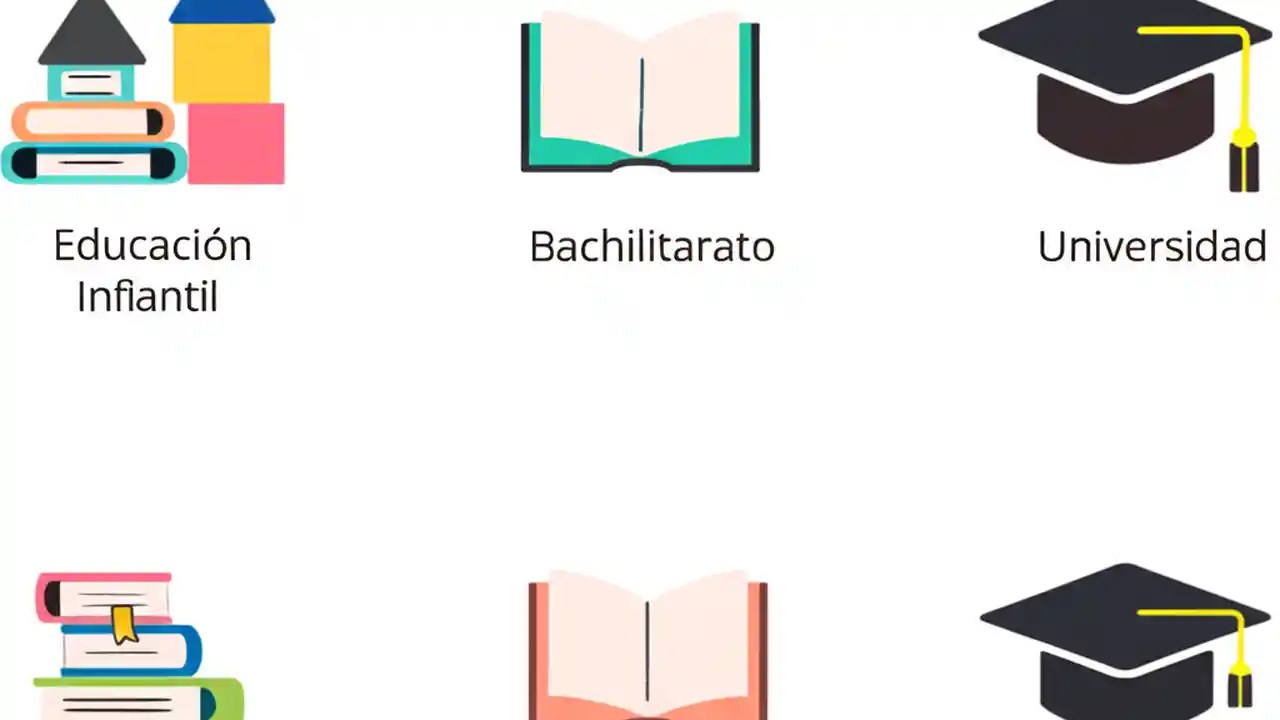 Educación Infiantil

Bachilitarato

Universidad