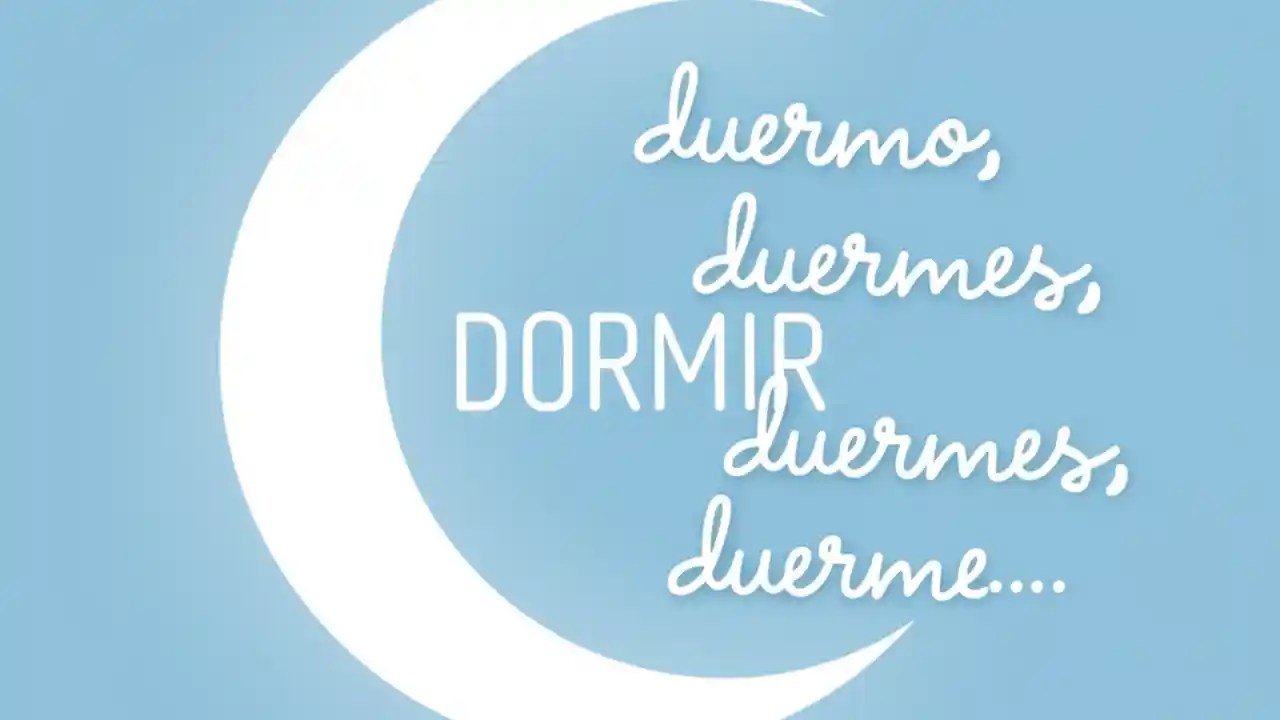 duermo,
duermes,
DORMIR
duermes,
duerme....