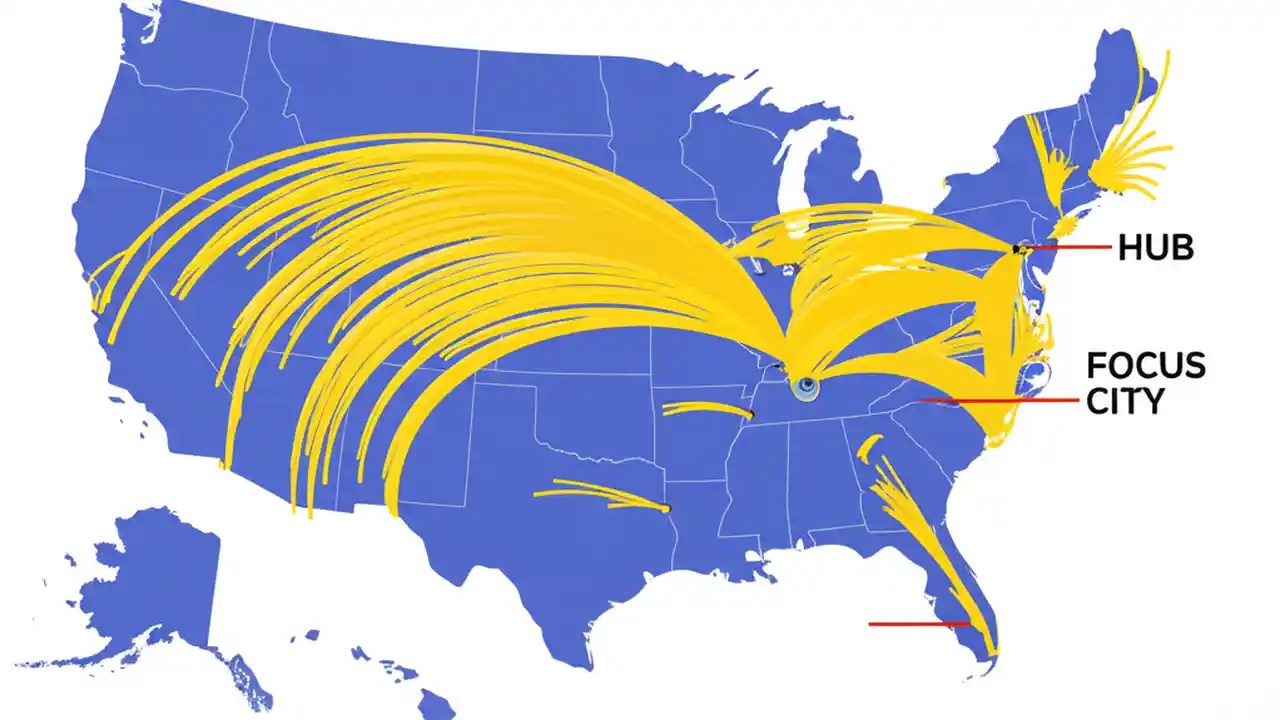 HUB

FOCUS CITY