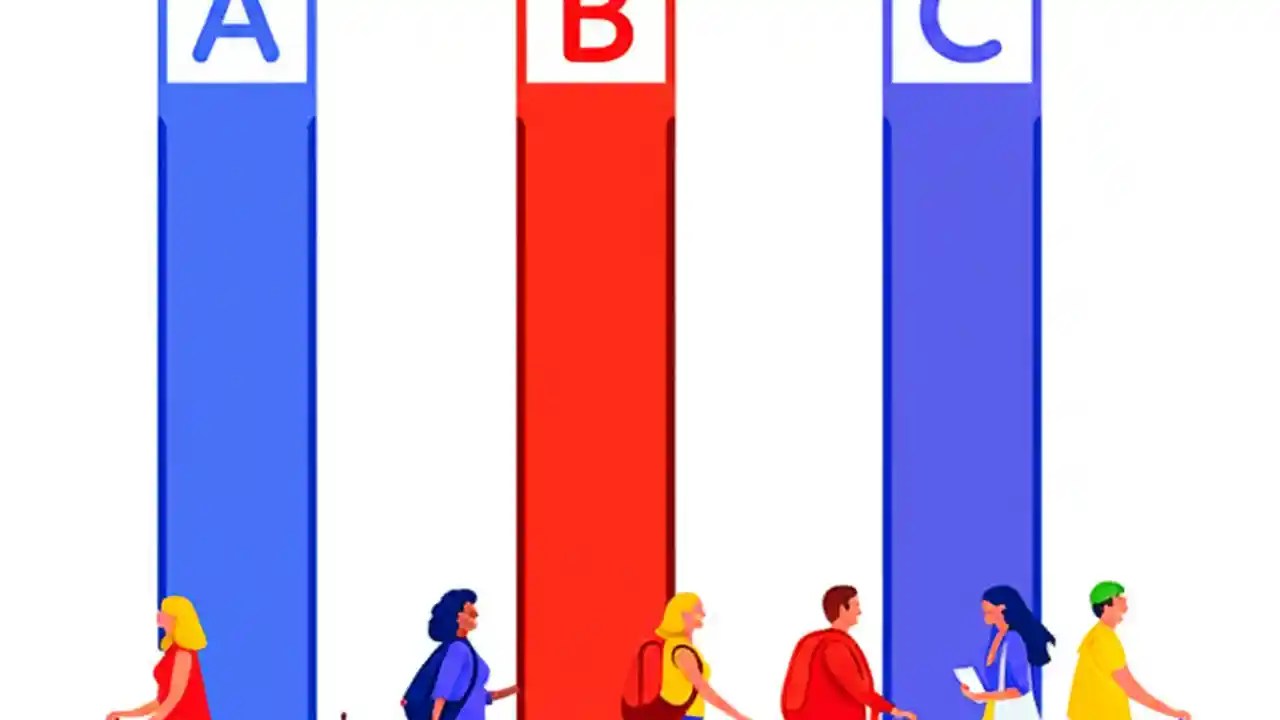 A

B

C