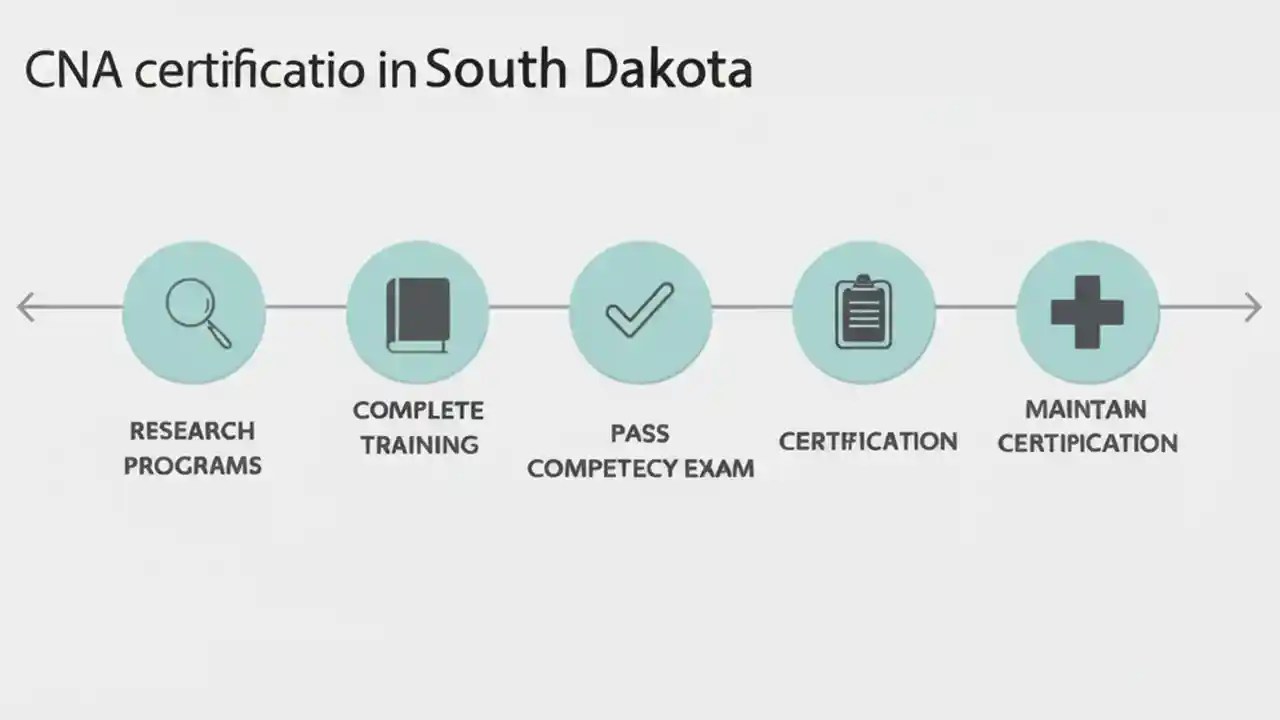 CNA certificatio in South Dakota

RESEARCH PROGRAMS

COMPLETE TRAINING

PASS COMPETECY EXAM

CERTIFICATION

MAINTAIN CERTIPICATION