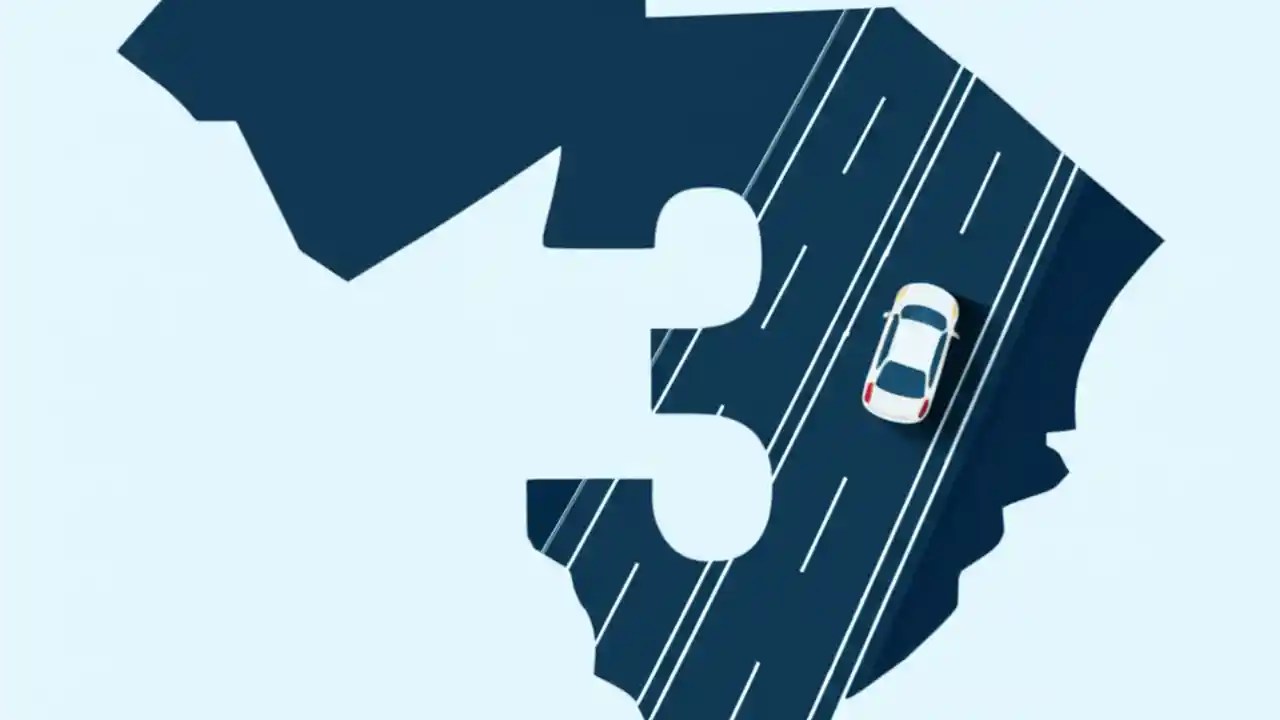 3