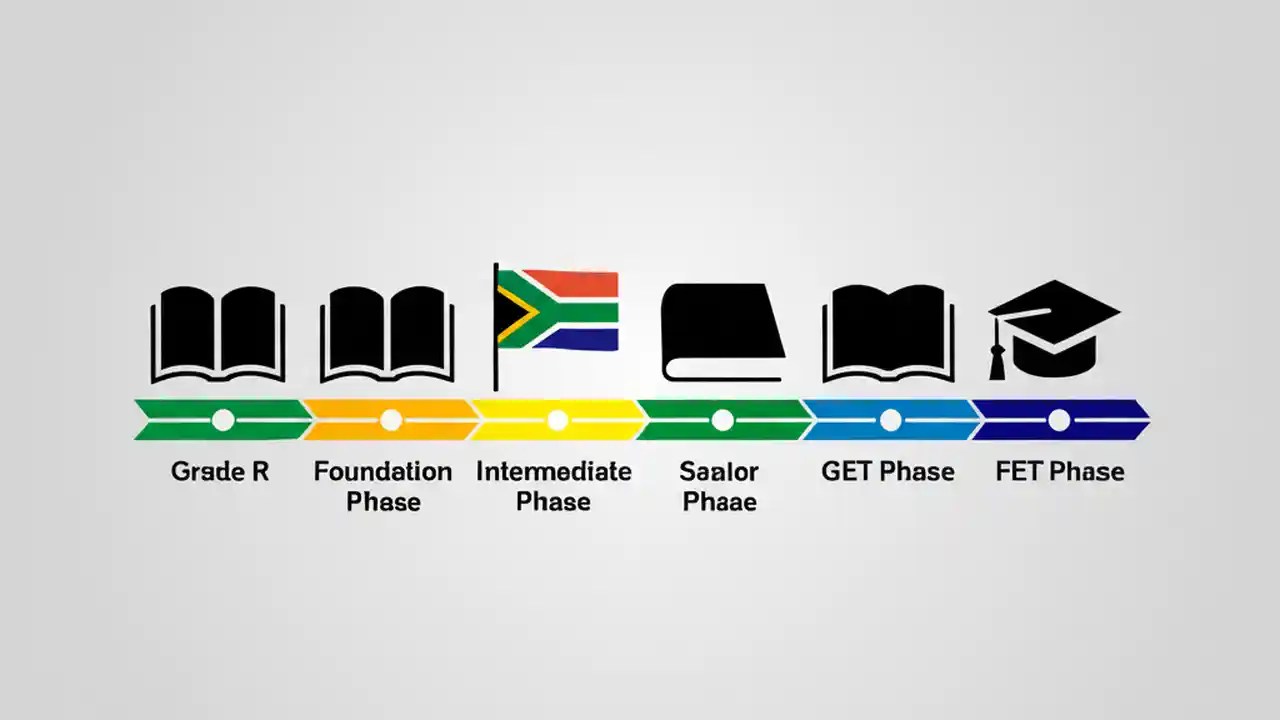 Grade R

Foundation Phase

Intermediate Phase

Saalor Phaae

GET Phase

FET Phase