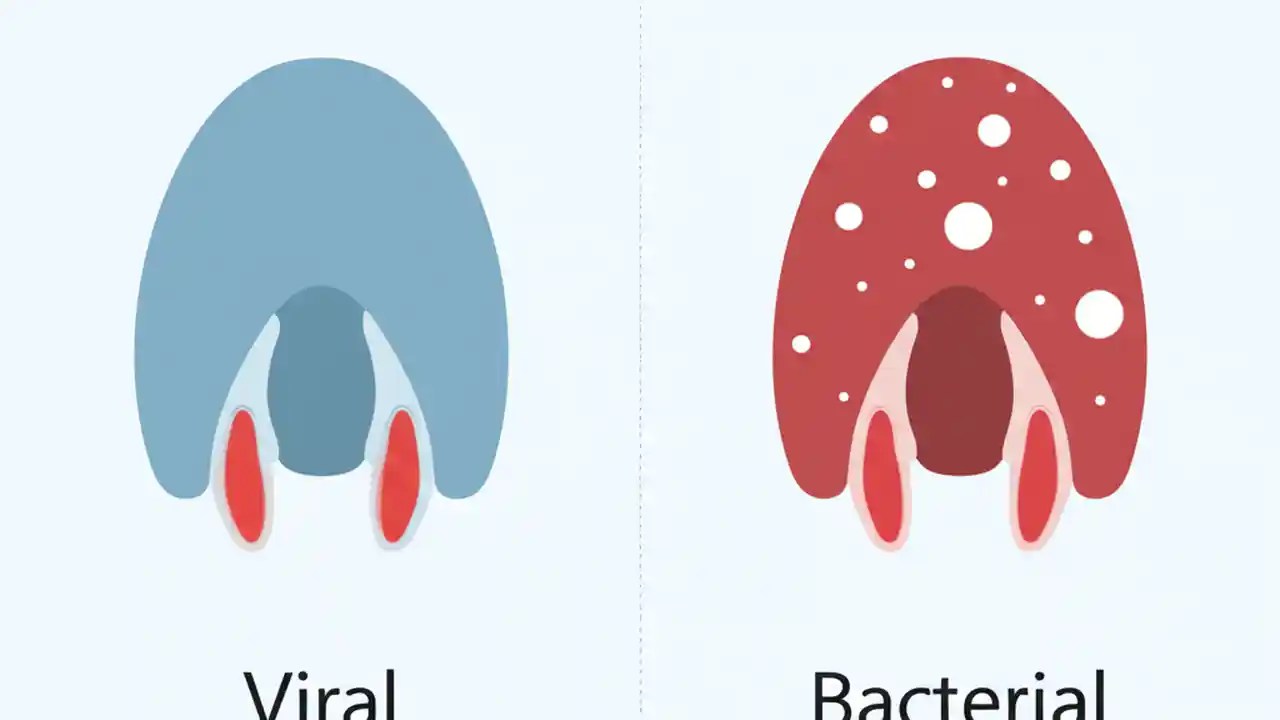 Viral

Bacterial