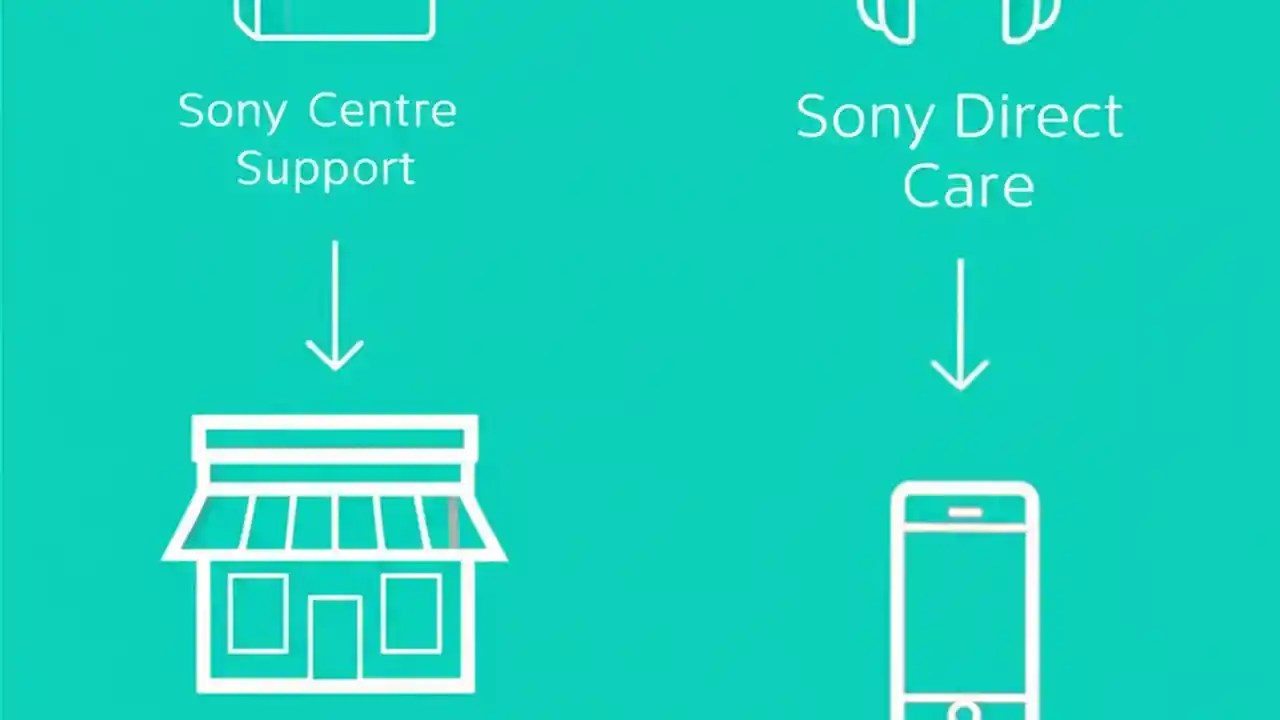 Sony Centre Support

Sony Direct Care