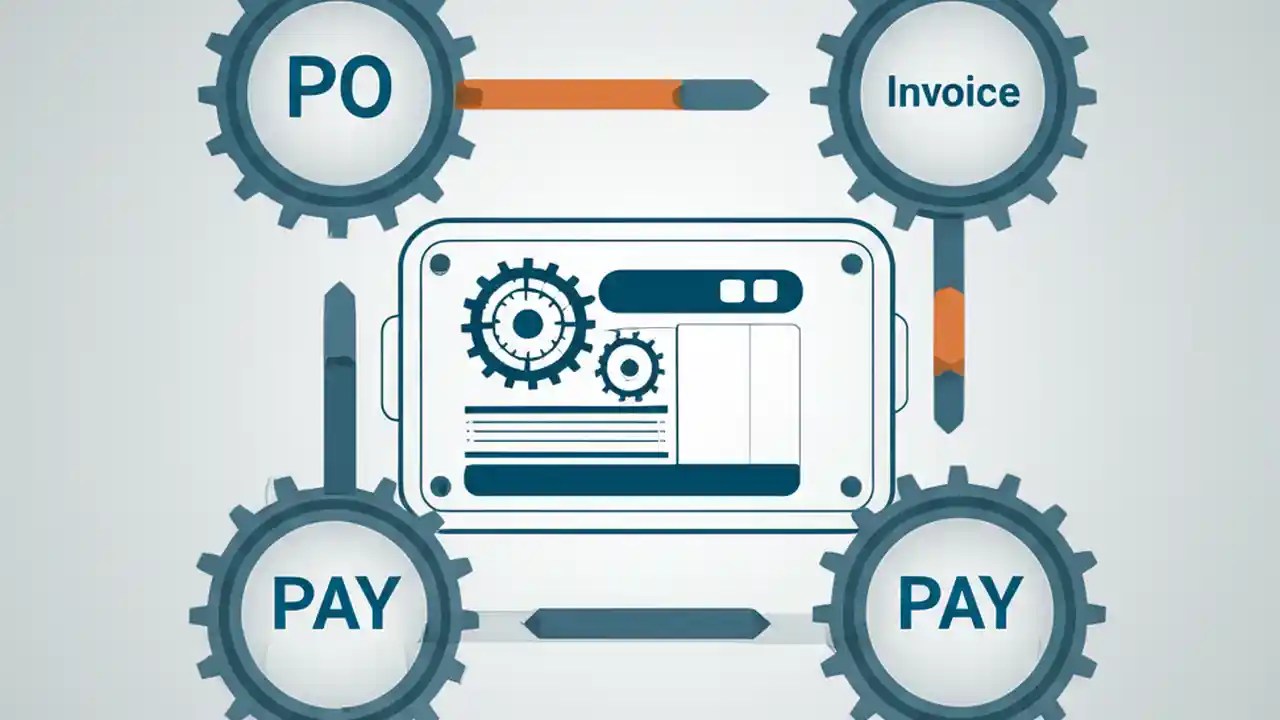 PO

Invoice

PAY

PAY