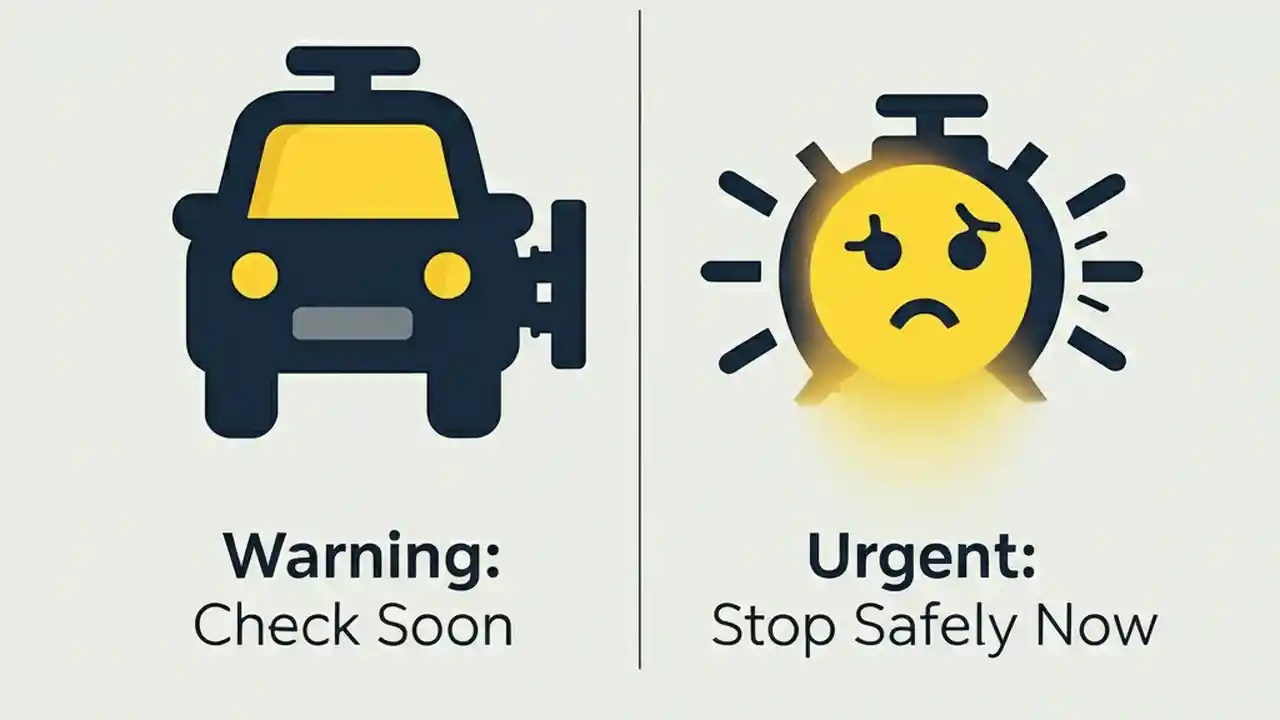 Warning:
Check Soon

Urgent:
Stop Safely Now