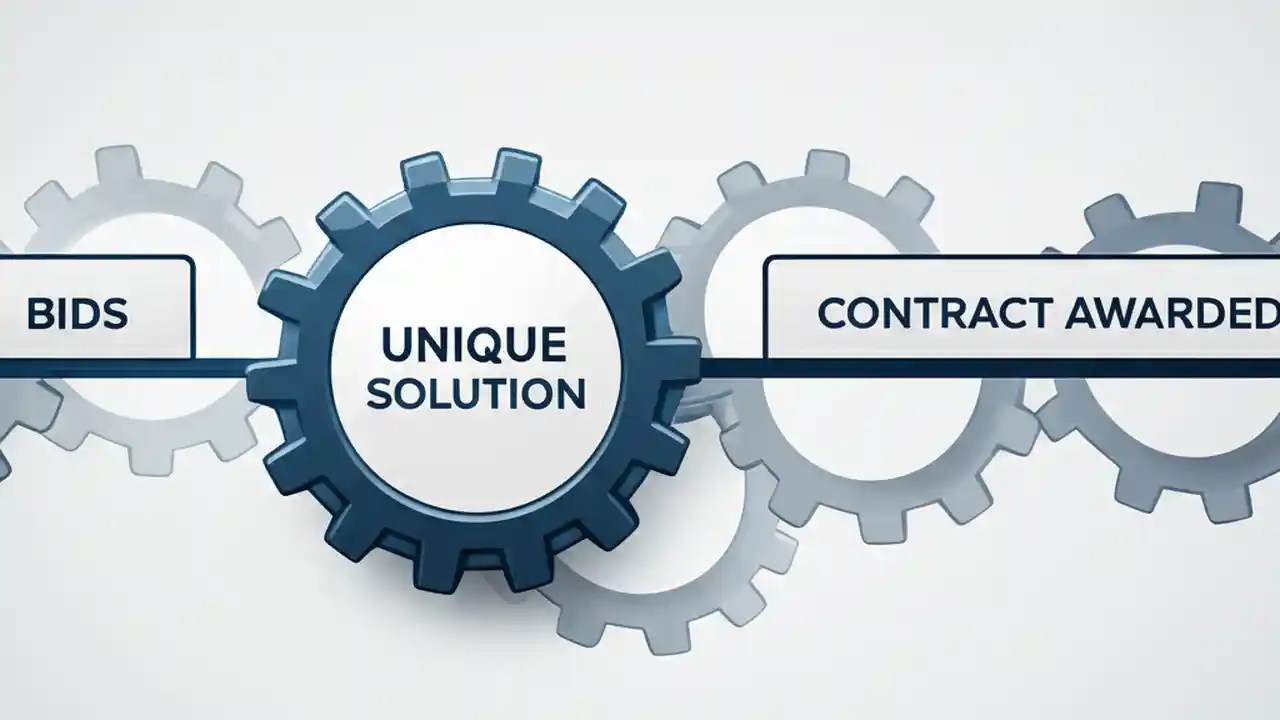 BIDS

UNIQUE SOLUTION

CONTRACT AWARDED