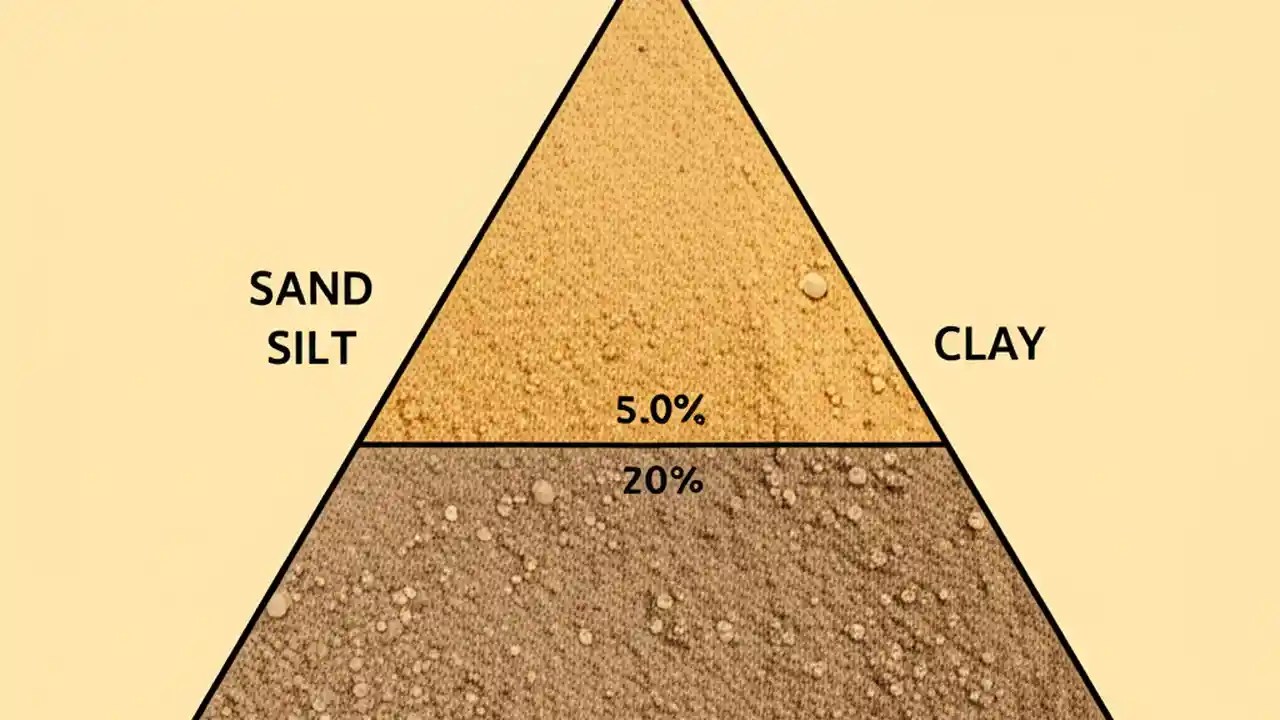 SAND
SILT

CLAY

5.0%

20%