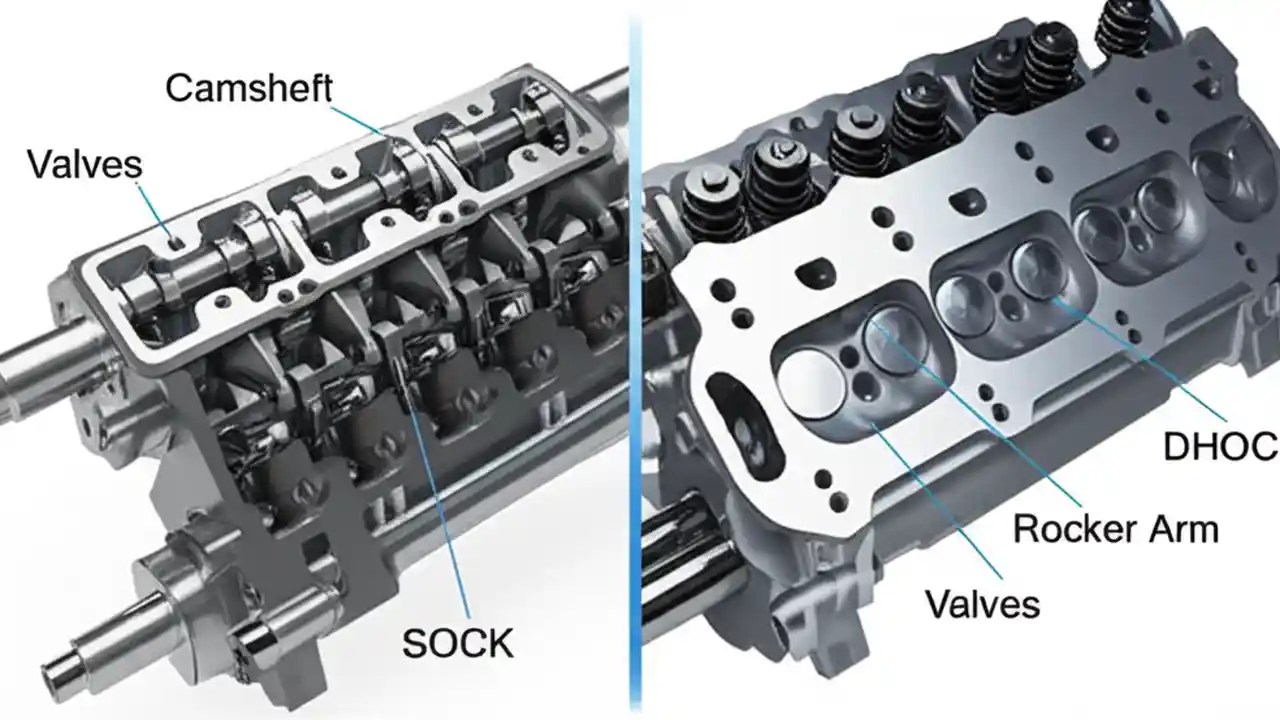 Camsheft

Valves

SOCK

DHOC

Rocker Arm

Valves