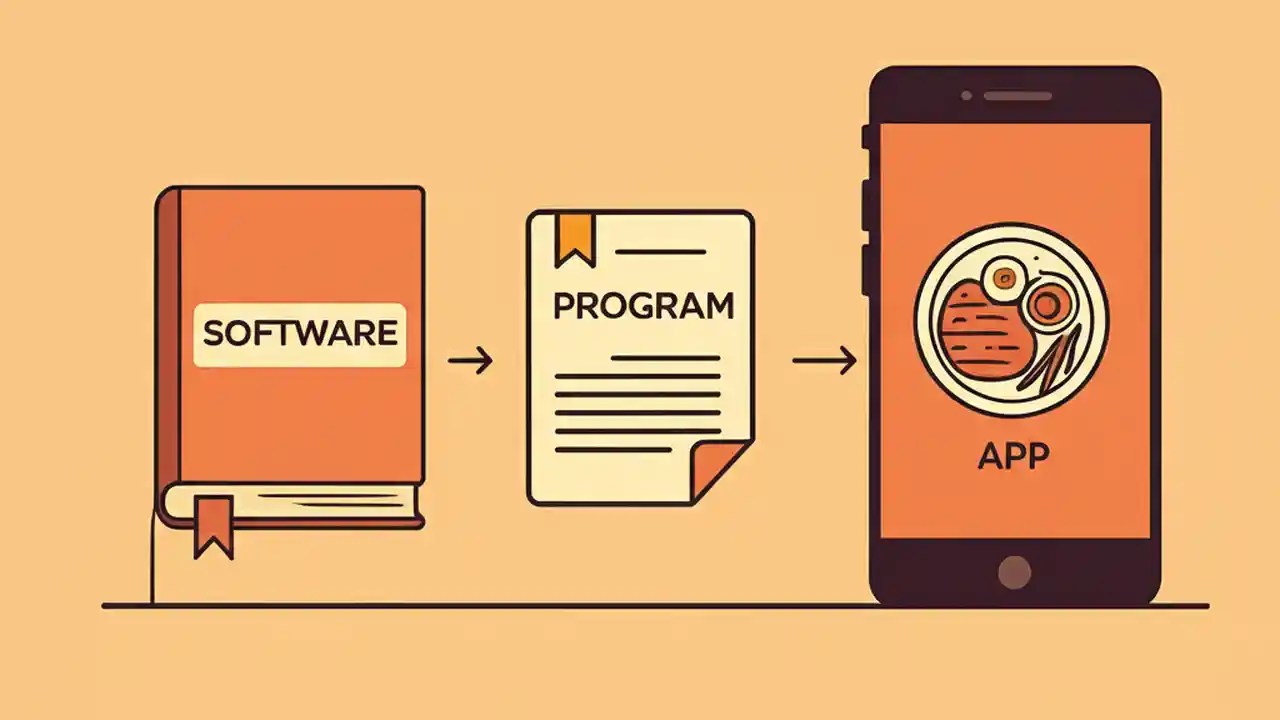 SOFTWARE

PROGRAM

APP