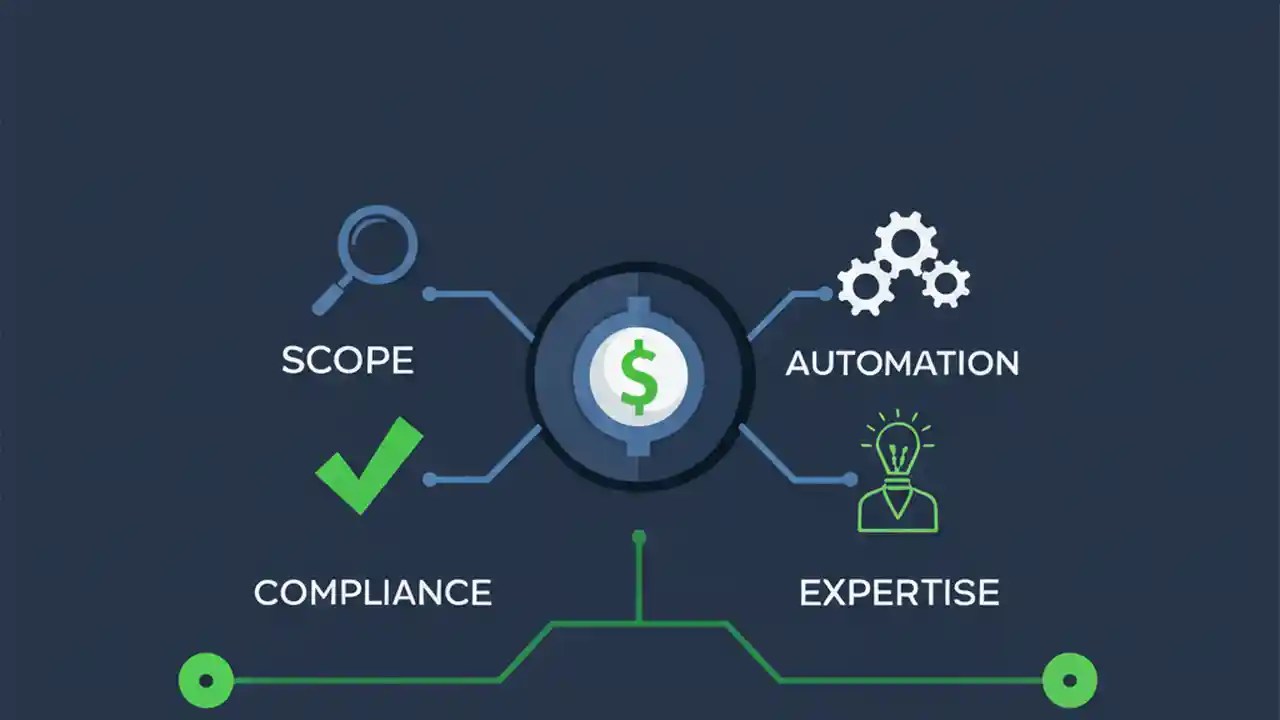 SCOPE

$

AUTOMATION

COMPLIANCE

EXPERTISE