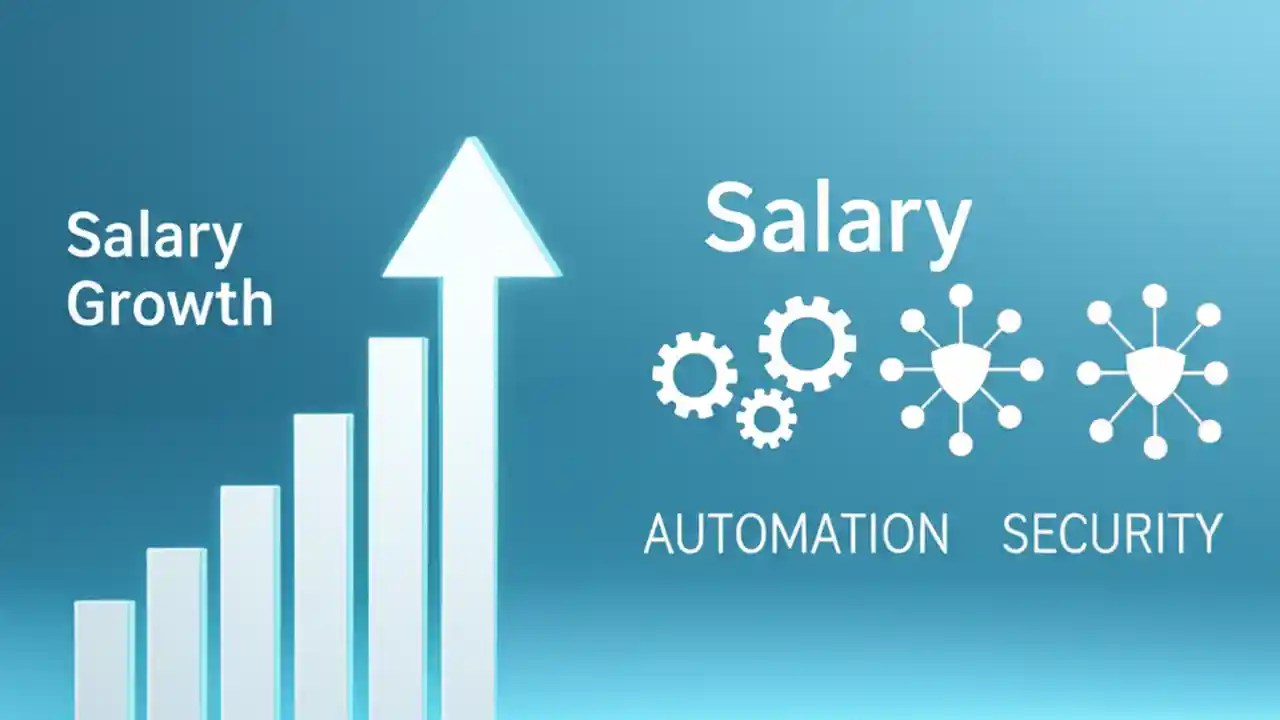 Salary Growth

Salary

AUTOMATION SECURITY