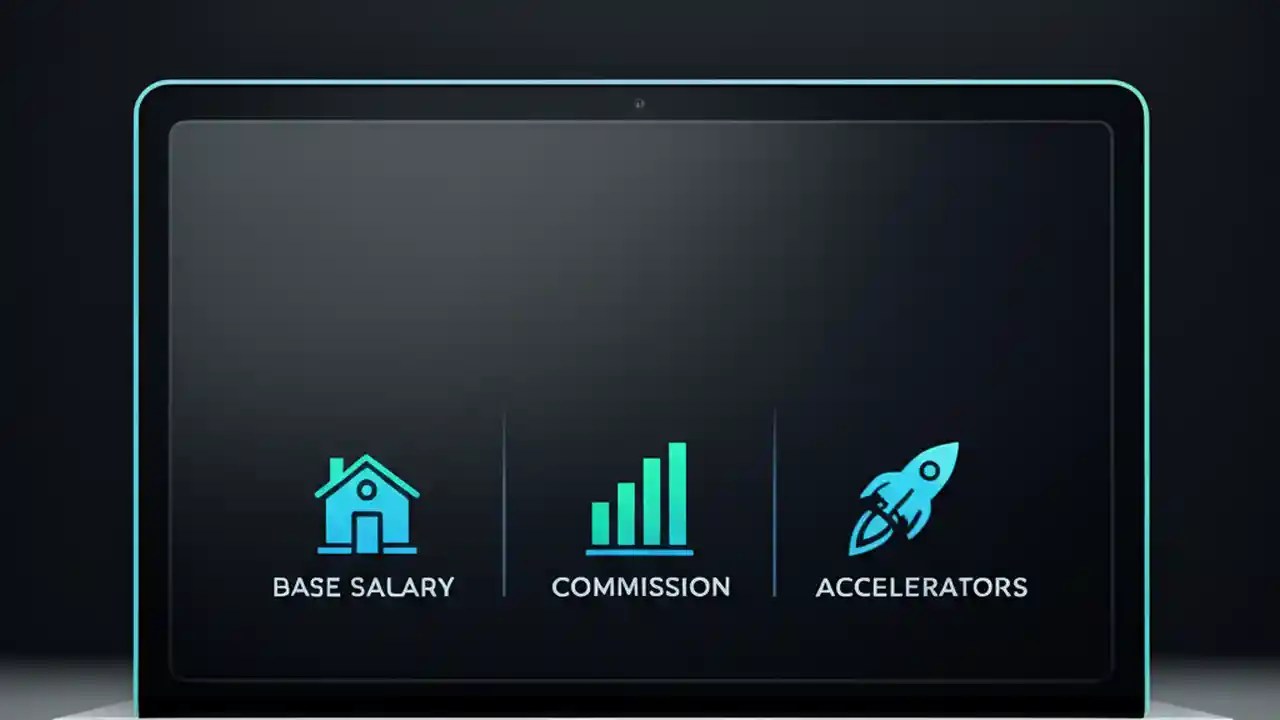 BASE SALARY

COMMISSION

ACCELERATORS