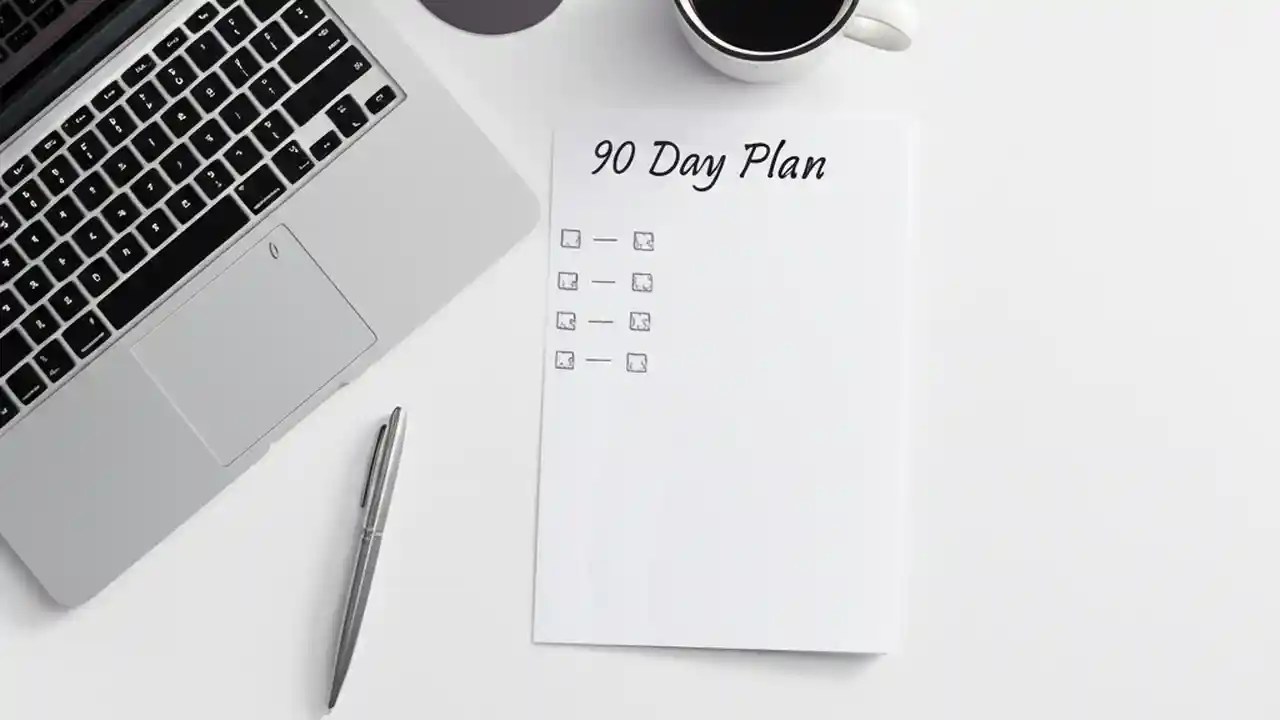 90 Day Plan