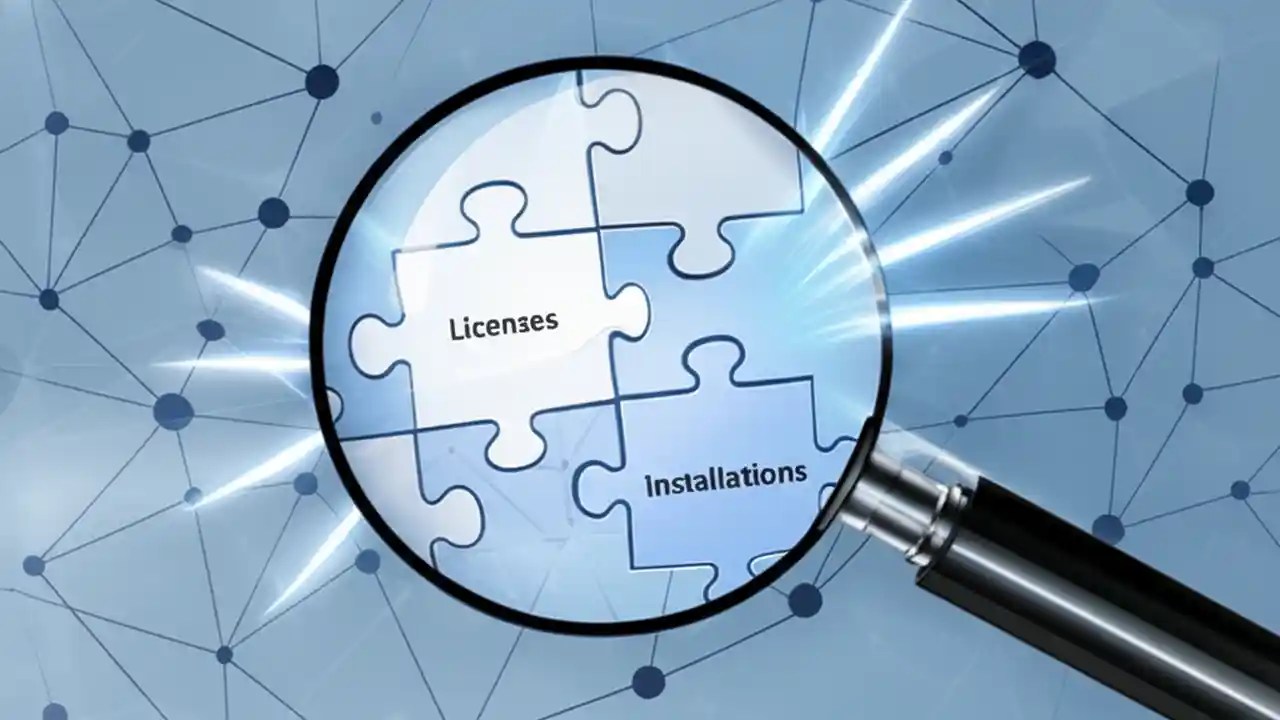 Licenses

Installations