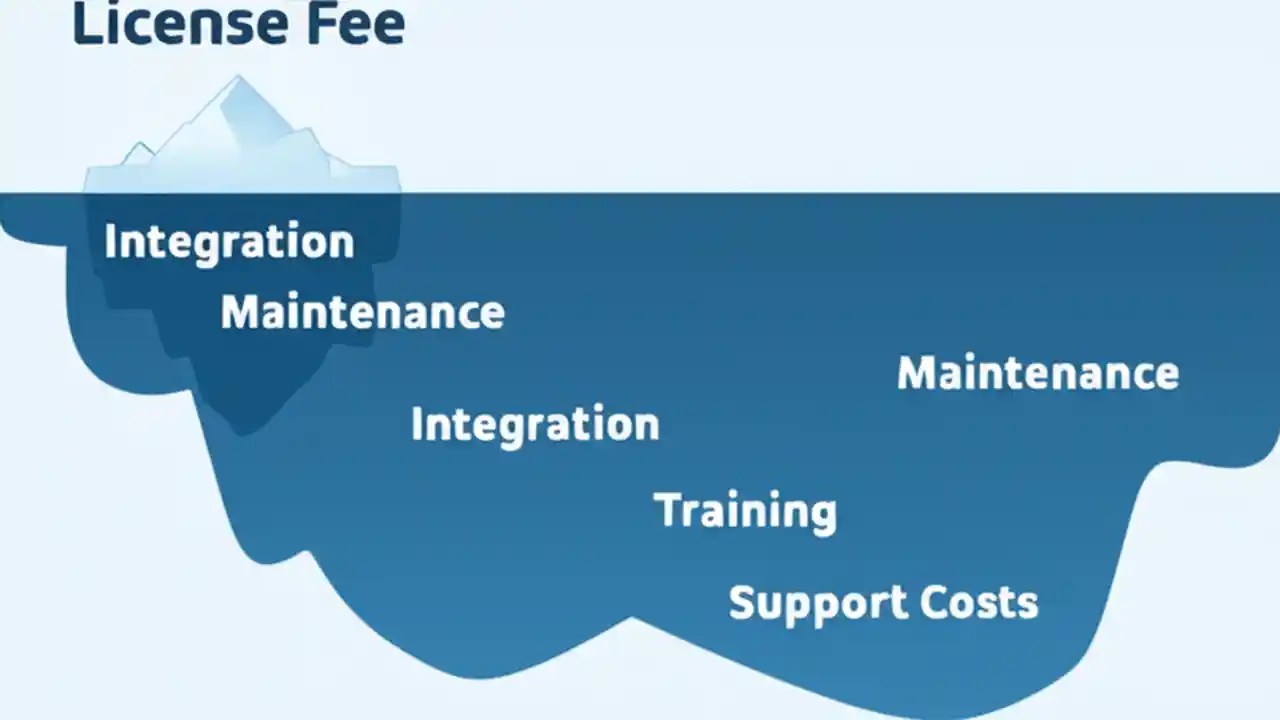 License Fee

Integration

Maintenance

Maintenance

Integration

Training

Support Costs